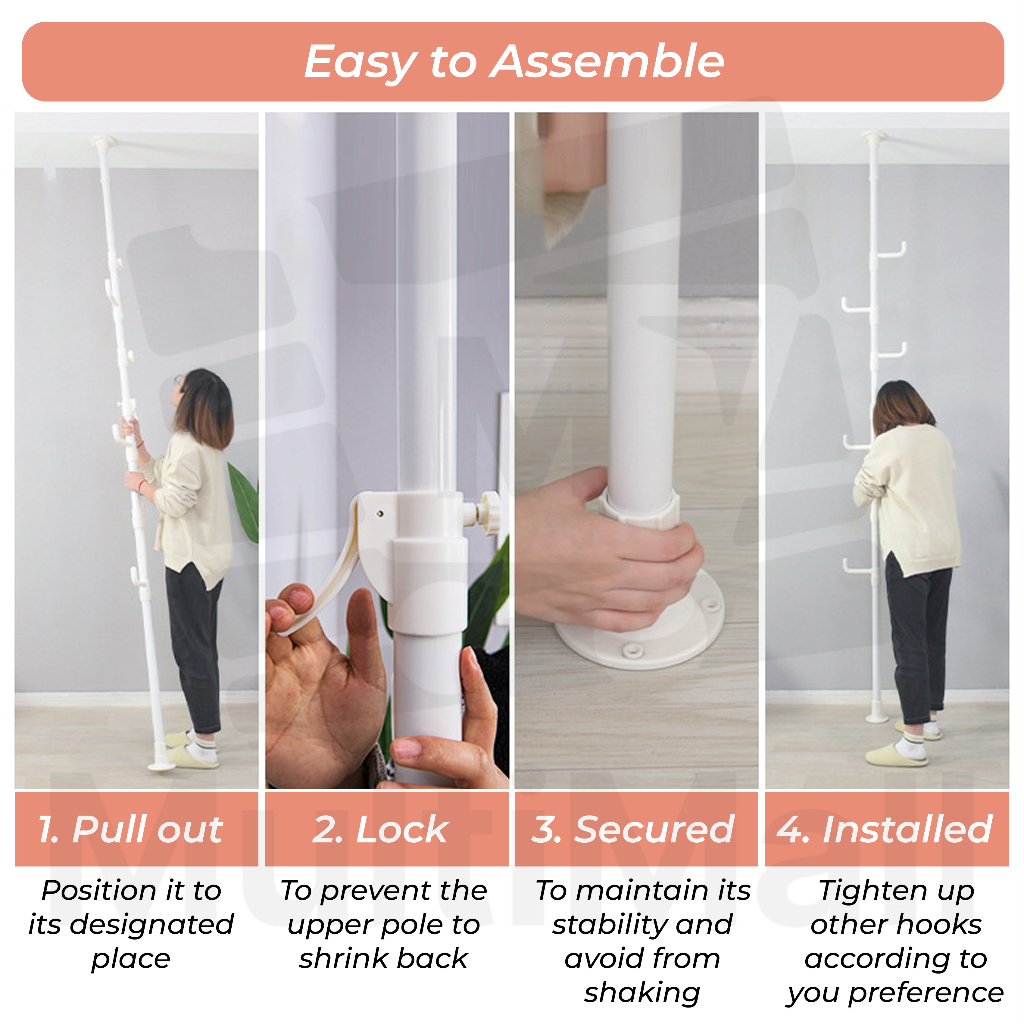 Easy to Assemble

1. Pull out
Position it to its designated place

2. Lock
To prevent the upper pole to shrink back

3. Secured
To maintain its stability and avoid from shaking

4. Installed
Tighten up other hooks according to you preference

MultiMall