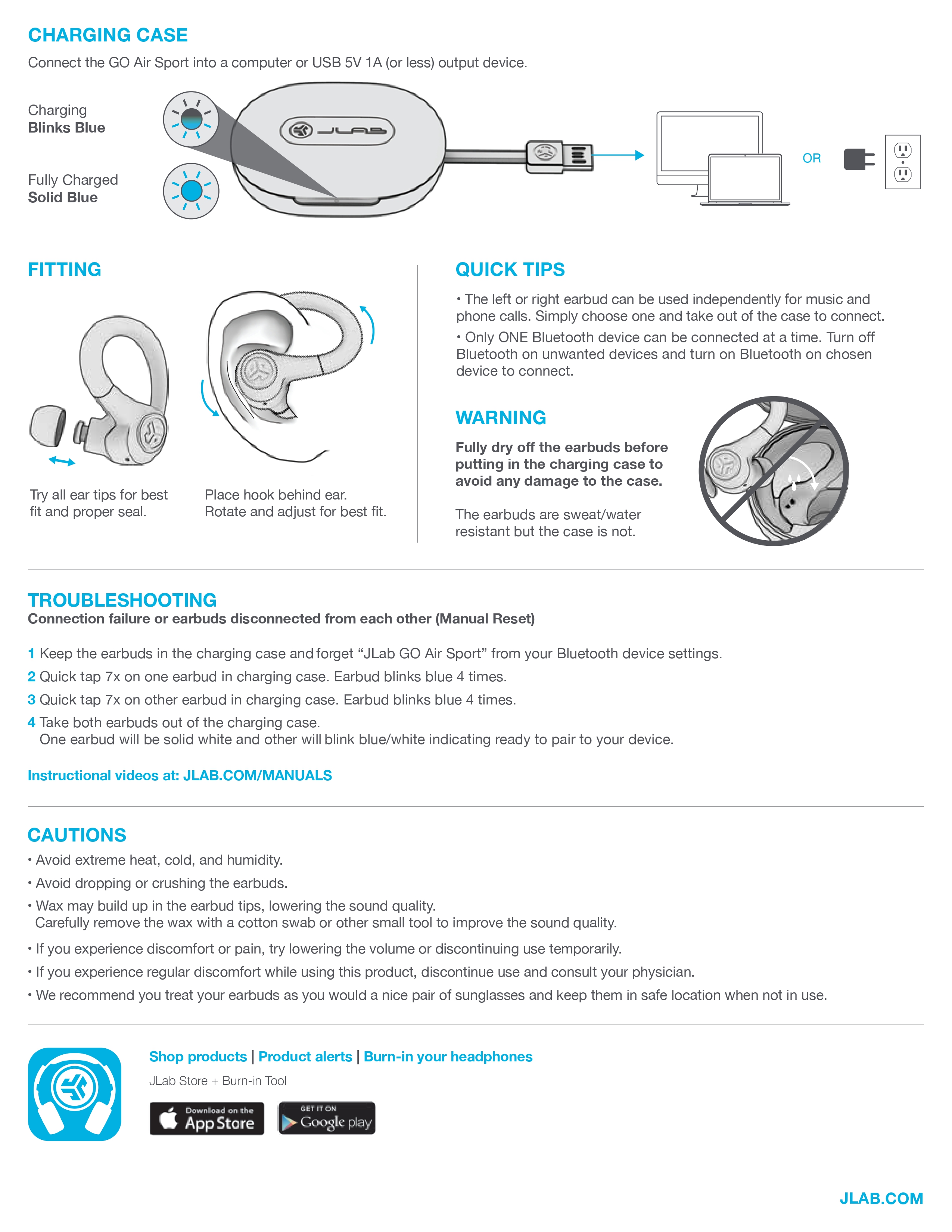 CHARGING CASE

Connect the GO Air Sport into a computer or USB 5V 1A (or less) output device.

Charging
Blinks Blue

Fully Charged
Solid Blue

JLAB

OR

FITTING

Try all ear tips for best fit and proper seal.

Place hook behind ear. Rotate and adjust for best fit.

QUICK TIPS

• The left or right earbud can be used independently for music and phone calls. Simply choose one and take out of the case to connect.

• Only ONE Bluetooth device can be connected at a time. Turn off Bluetooth on unwanted devices and turn on Bluetooth on chosen device to connect.

WARNING

Fully dry off the earbuds before putting in the charging case to avoid any damage to the case.

The earbuds are sweat/water resistant but the case is not.

TROUBLESHOOTING

Connection failure or earbuds disconnected from each other (Manual Reset)

1 Keep the earbuds in the charging case and forget “JLab GO Air Sport” from your Bluetooth device settings.

2 Quick tap 7x on one earbud in charging case. Earbud blinks blue 4 times.

3 Quick tap 7x on other earbud in charging case. Earbud blinks blue 4 times.

4 Take both earbuds out of the charging case.
One earbud will be solid white and other will blink blue/white indicating ready to pair to your device.

Instructional videos at: JLAB.COM/MANUALS

CAUTIONS

• Avoid extreme heat, cold, and humidity.

• Avoid dropping or crushing the earbuds.

• Wax may build up in the earbud tips, lowering the sound quality.
Carefully remove the wax with a cotton swab or other small tool to improve the sound quality.

• If you experience discomfort or pain, try lowering the volume or discontinuing use temporarily.

• If you experience regular discomfort while using this product, discontinue use and consult your physician.

• We recommend you treat your earbuds as you would a nice pair of sunglasses and keep them in safe location when not in use.

Shop products | Product alerts | Burn-in your headphones

JLab Store + Burn-in Tool

Download on the App Store

GET IT ON Google play

JLAB.COM