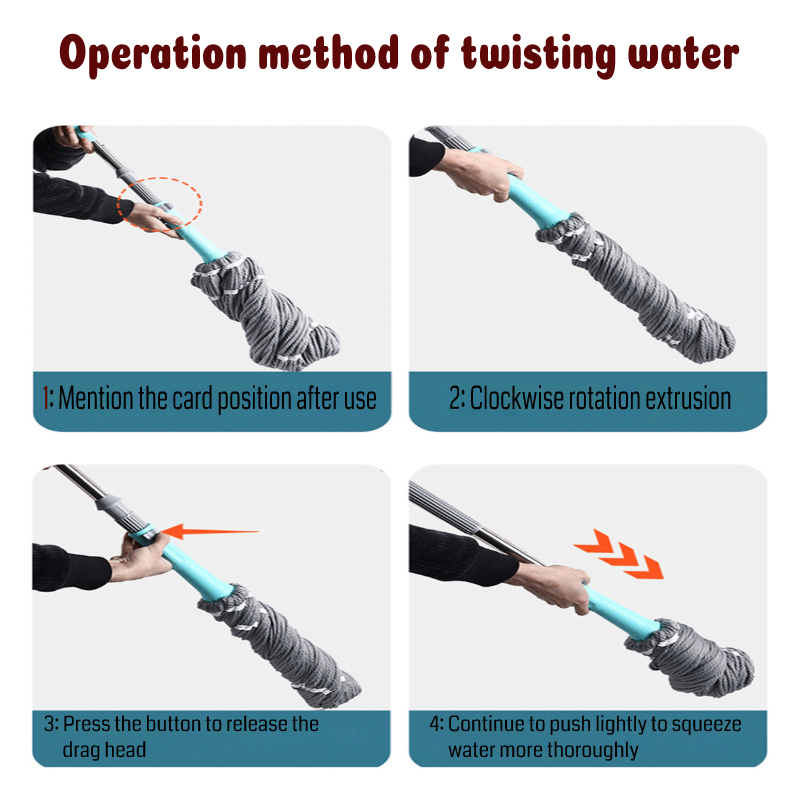 Operation method of twisting water

1: Mention the card position after use

2: Clockwise rotation extrusion

3: Press the button to release the drag head

4: Continue to push lightly to squeeze water more thoroughly