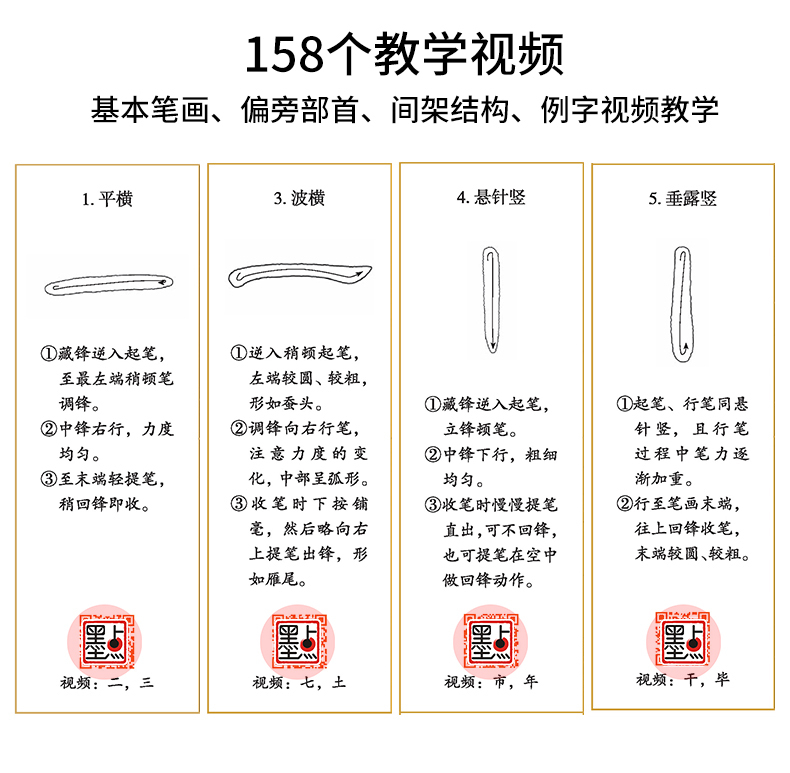 158个教学视频

基本笔画、偏旁部首、间架结构、例字视频教学

1. 平横

①藏锋逆入起笔，至最左端稍顿笔调锋。

②中锋右行，力度均匀。

③至末端轻提笔，稍回锋即收。

墨点

视频：二，三

3. 波横

①逆入稍顿起笔，左端较圆、较粗，形如蚕头。

②调锋向右行笔，注意力度的变化，中部呈弧形。

③收笔时下按铺毫，然后略向右上提笔出锋，形如雁尾。

墨点

视频：七，土

4. 悬针竖

①藏锋逆入起笔，立锋顿笔。

②中锋下行，粗细均匀。

③收笔时慢慢提笔直出，可不回锋，也可提笔在空中做回锋动作。

墨点

视频：市，年

5. 垂露竖

①起笔、行笔同悬针竖，且行笔过程中笔力逐渐加重。

②行至笔画末端，往上回锋收笔，末端较圆、较粗。

墨点

视频：干，毕