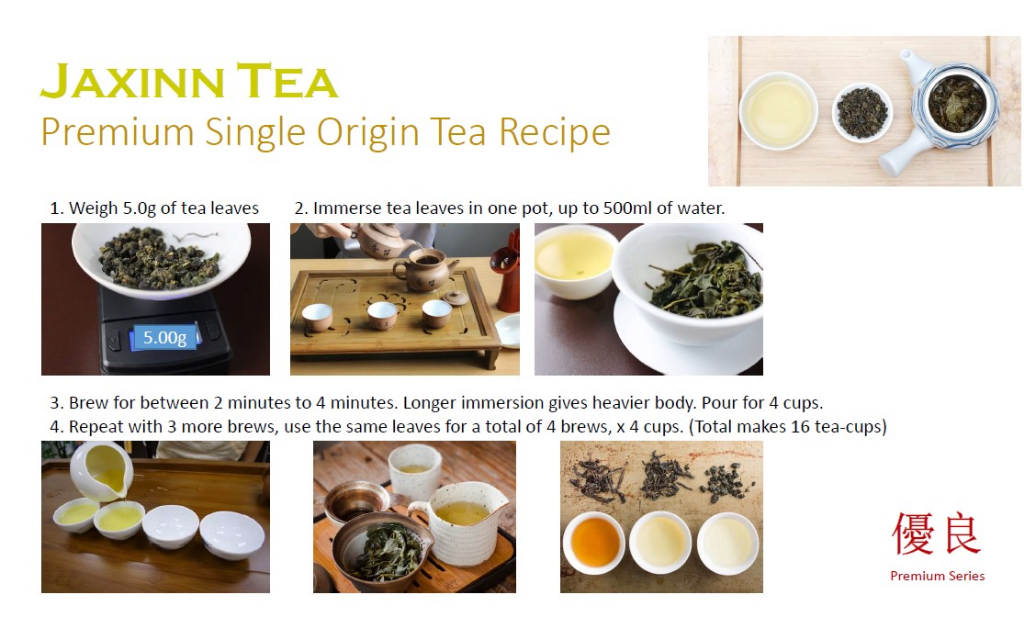 JAXINN TEA
Premium Single Origin Tea Recipe

1. Weigh 5.0g of tea leaves

2. Immerse tea leaves in one pot, up to 500ml of water.

5.00g

3. Brew for between 2 minutes to 4 minutes. Longer immersion gives heavier body. Pour for 4 cups.
4. Repeat with 3 more brews, use the same leaves for a total of 4 brews, x 4 cups. (Total makes 16 tea-cups)

優良
Premium Series