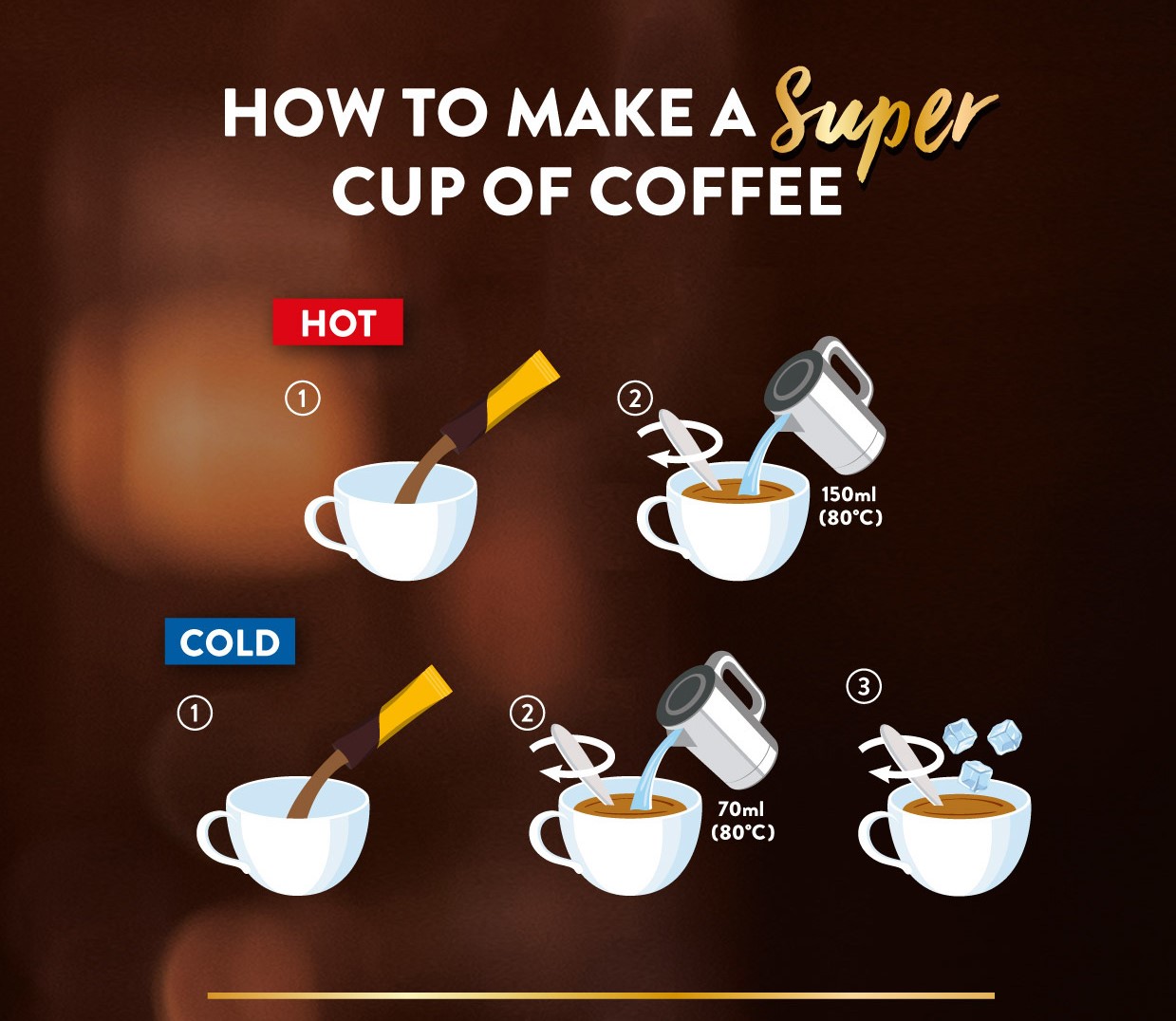 HOW TO MAKE A Super CUP OF COFFEE

HOT

1

2

150ml (80°C)

COLD

1

2

70ml (80°C)

3