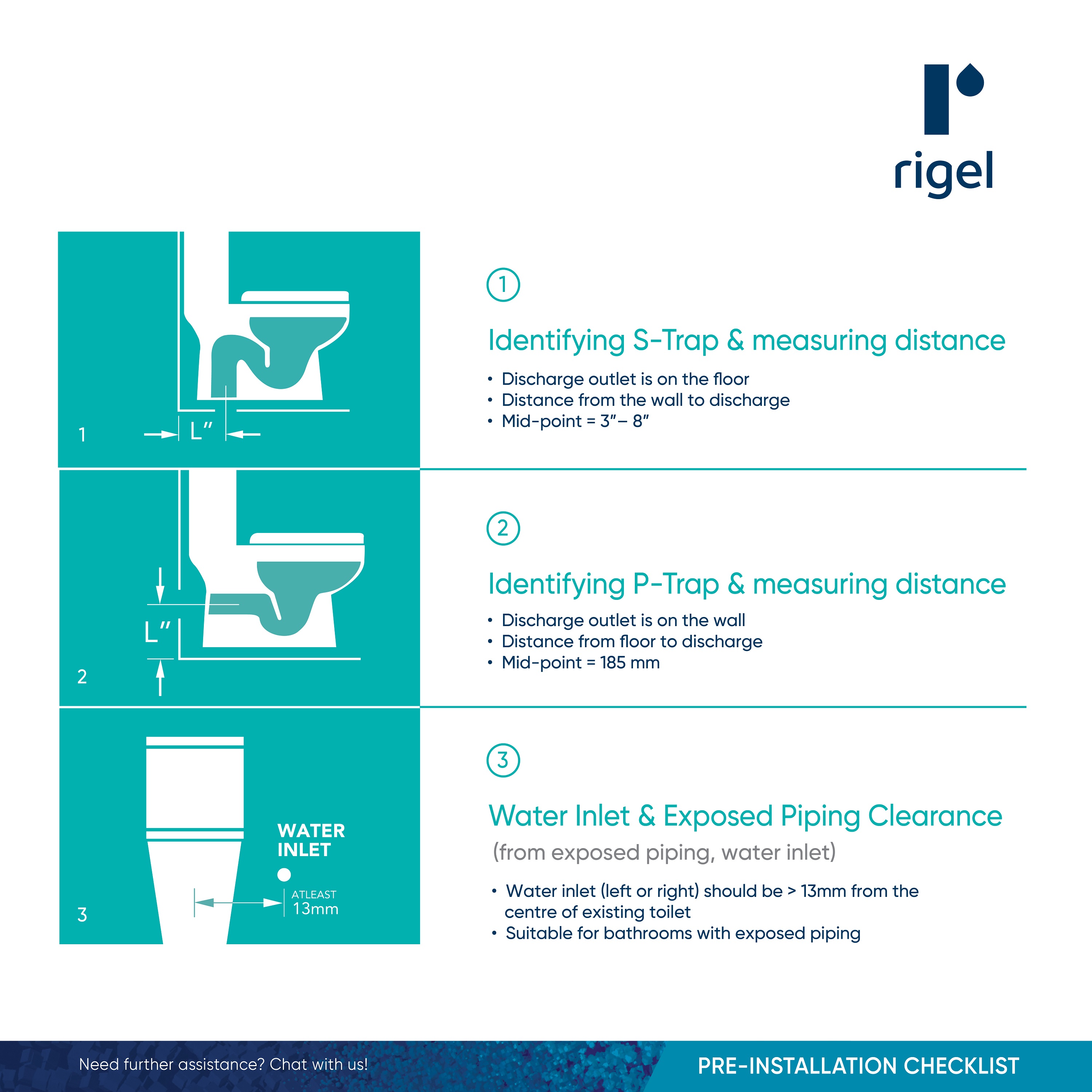 rigel

1

L″

①

Identifying S-Trap & measuring distance

• Discharge outlet is on the floor
• Distance from the wall to discharge
• Mid-point = 3″– 8″

L″

2

②

Identifying P-Trap & measuring distance

• Discharge outlet is on the wall
• Distance from floor to discharge
• Mid-point = 185 mm

WATER INLET

ATLEAST 13mm

3

③

Water Inlet & Exposed Piping Clearance

(from exposed piping, water inlet)

• Water inlet (left or right) should be > 13mm from the centre of existing toilet
• Suitable for bathrooms with exposed piping

Need further assistance? Chat with us!

PRE-INSTALLATION CHECKLIST