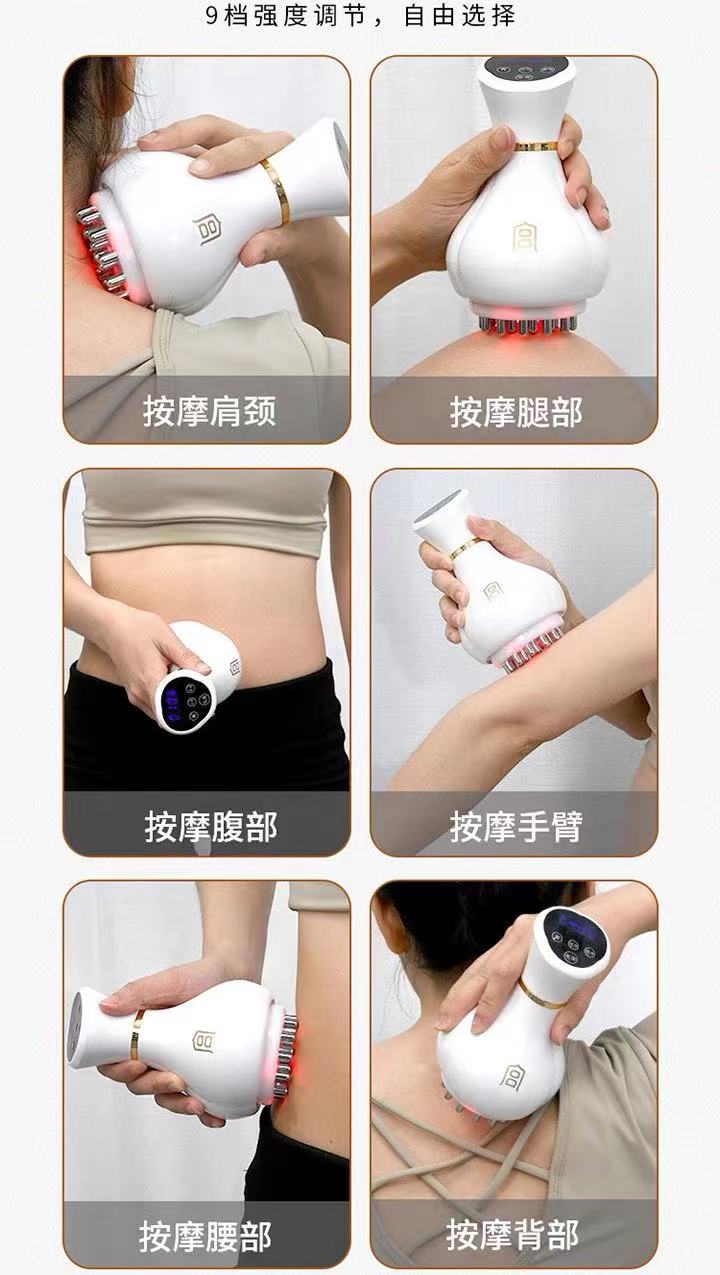 9档强度调节，自由选择

按摩肩颈

按摩腿部

按摩腹部

按摩手臂

按摩腰部

按摩背部