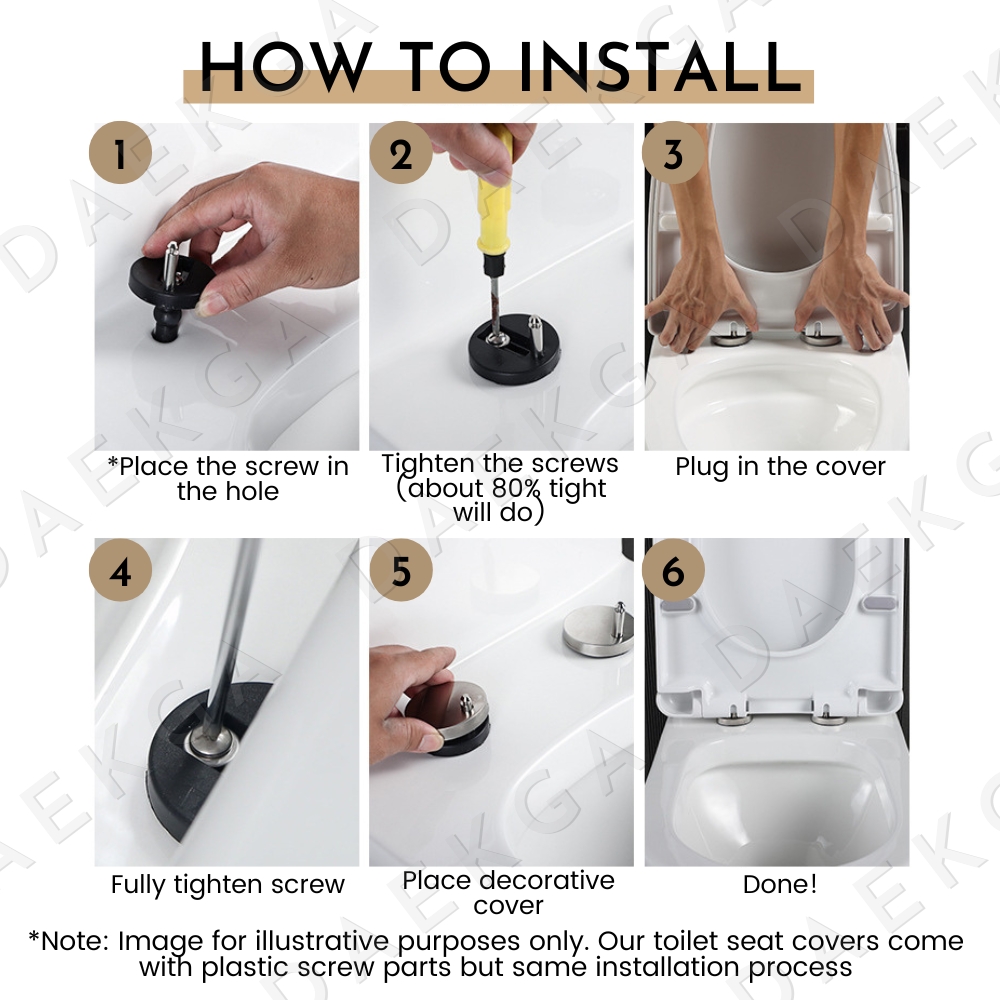 HOW TO INSTALL

1

*Place the screw in the hole

2

Tighten the screws (about 80% tight will do)

3

Plug in the cover

4

Fully tighten screw

5

Place decorative cover

6

Done!

*Note: Image for illustrative purposes only. Our toilet seat covers come with plastic screw parts but same installation process

DAEKGA