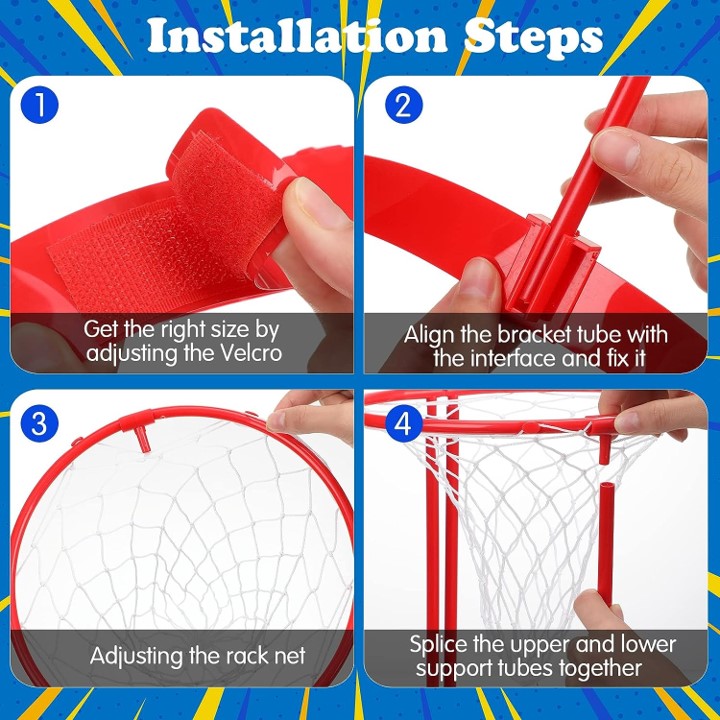 Installation Steps

1

Get the right size by adjusting the Velcro

2

Align the bracket tube with the interface and fix it

3

Adjusting the rack net

4

Splice the upper and lower support tubes together