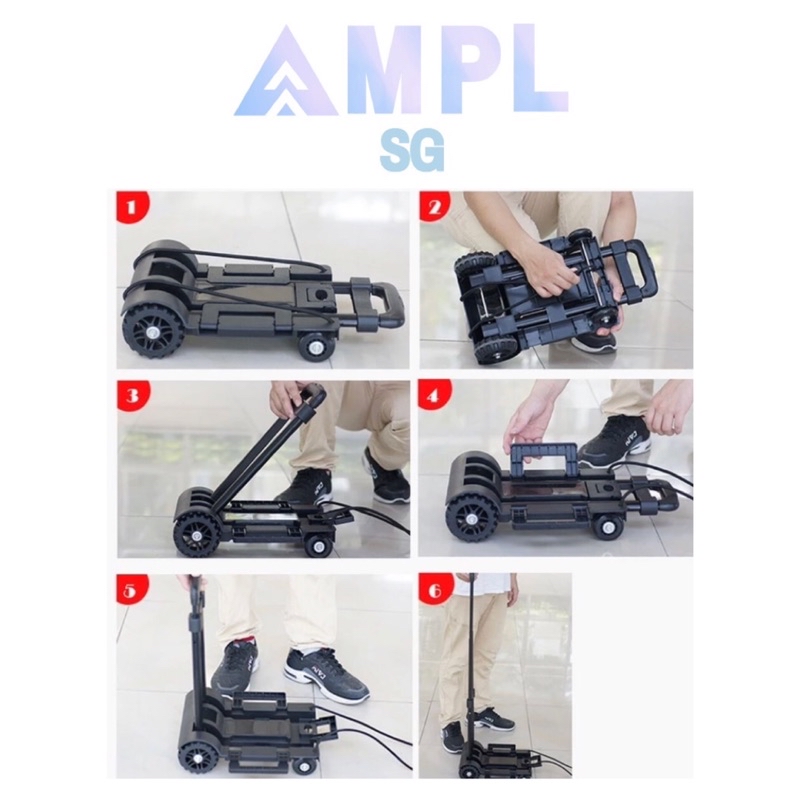 AMPL
SG

1

2

3

4

5

6