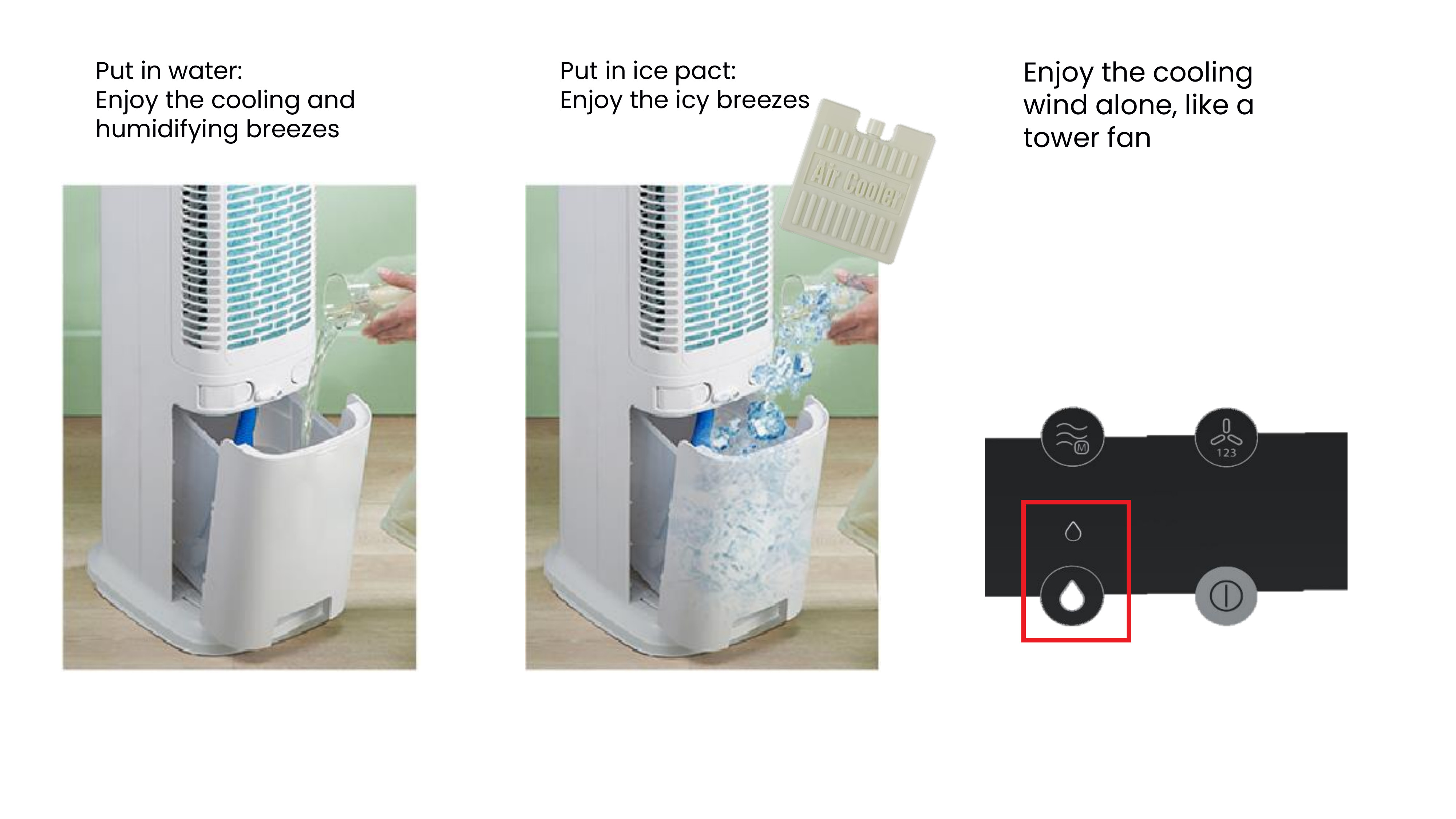 Put in water:
Enjoy the cooling and humidifying breezes

Put in ice pact:
Enjoy the icy breezes

Air Cooler

Enjoy the cooling wind alone, like a tower fan

M

123