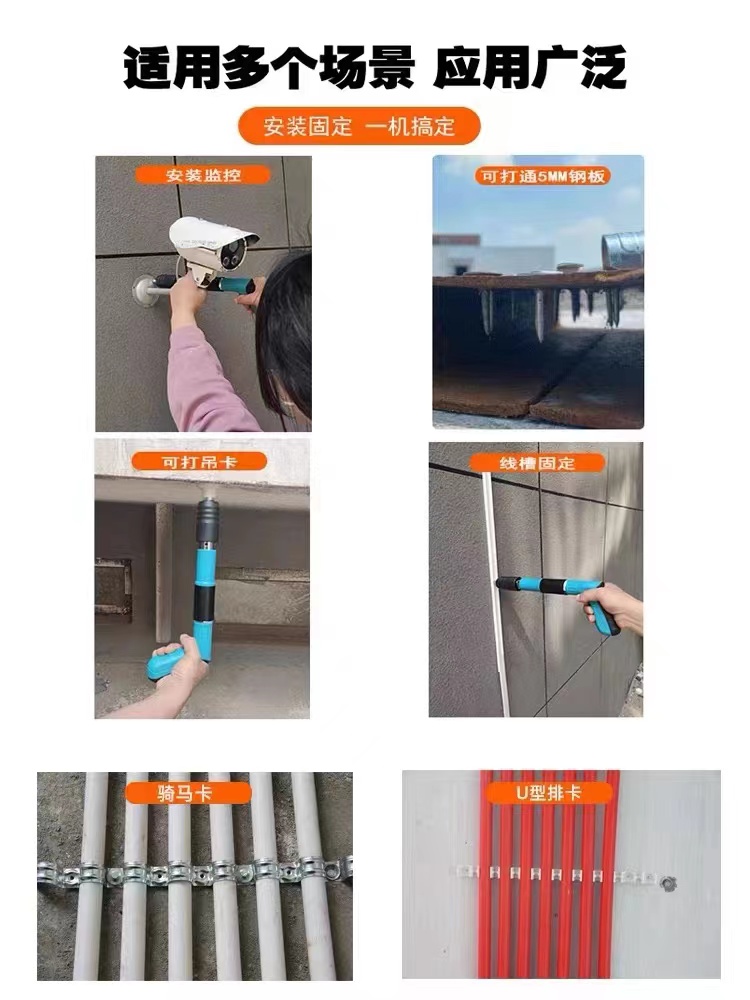 适用多个场景 应用广泛

安装固定 一机搞定

安装监控

可打通5MM钢板

可打吊卡

线槽固定

骑马卡

U型排卡