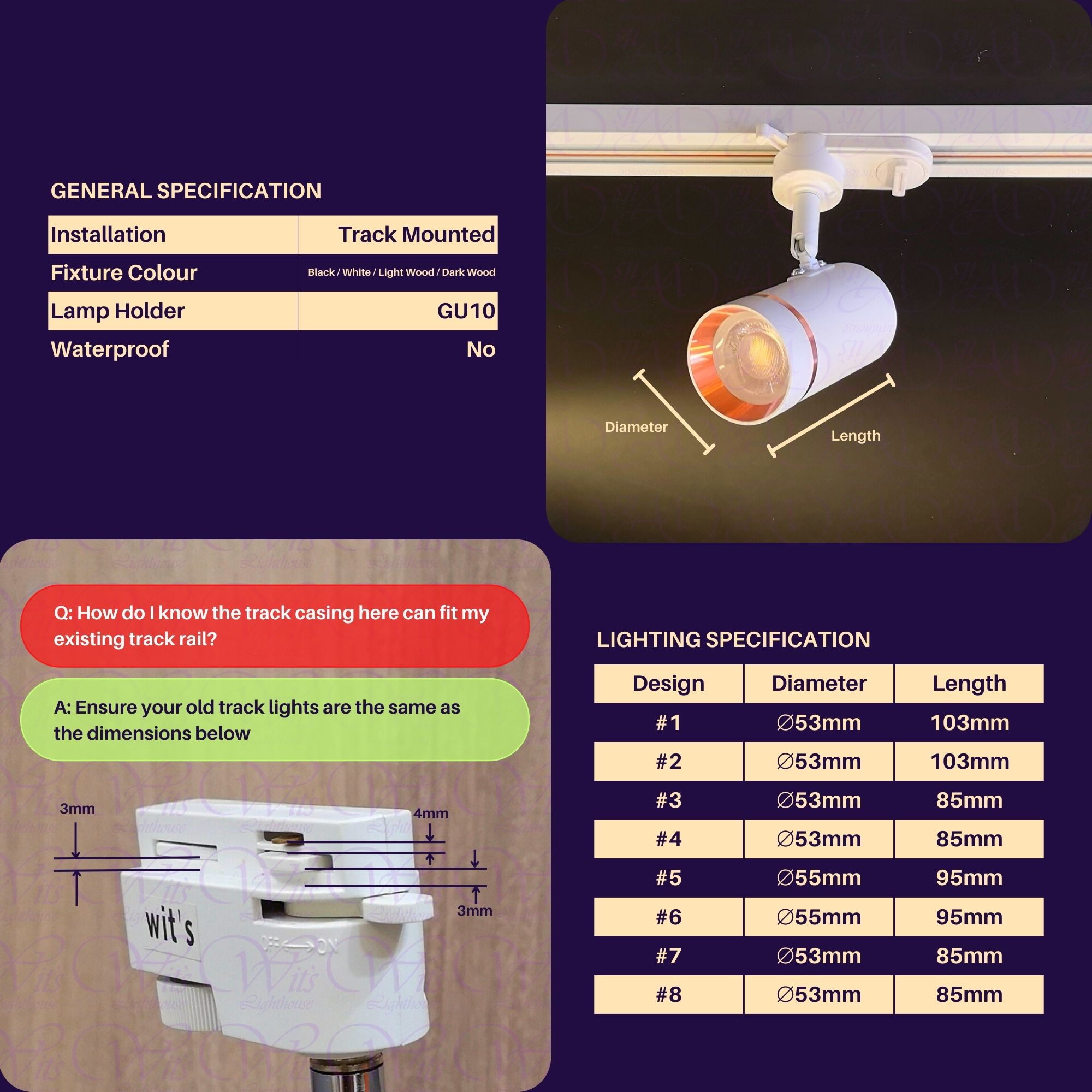 GENERAL SPECIFICATION

| Installation | Track Mounted |
|---|---|
| Fixture Colour | Black / White / Light Wood / Dark Wood |
| Lamp Holder | GU10 |
| Waterproof | No |

Diameter

Length

Q: How do I know the track casing here can fit my existing track rail?

A: Ensure your old track lights are the same as the dimensions below

3mm

4mm

3mm

wit's

OFF ON

LIGHTING SPECIFICATION

| Design | Diameter | Length |
|---|---|---|
| #1 | ∅53mm | 103mm |
| #2 | ∅53mm | 103mm |
| #3 | ∅53mm | 85mm |
| #4 | ∅53mm | 85mm |
| #5 | ∅55mm | 95mm |
| #6 | ∅55mm | 95mm |
| #7 | ∅53mm | 85mm |
| #8 | ∅53mm | 85mm |