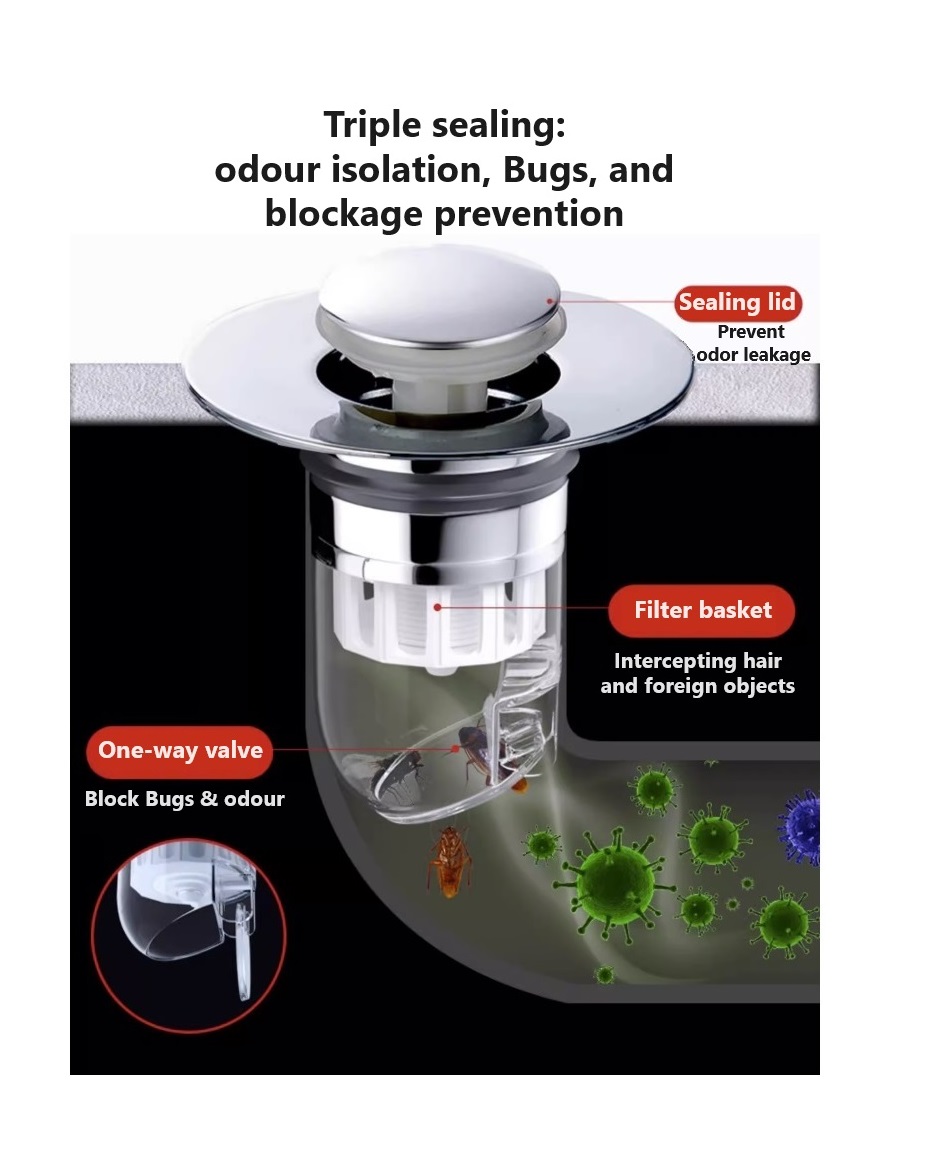 Triple sealing:
odour isolation, Bugs, and blockage prevention

Sealing lid
Prevent odor leakage

Filter basket
Intercepting hair and foreign objects

One-way valve
Block Bugs & odour