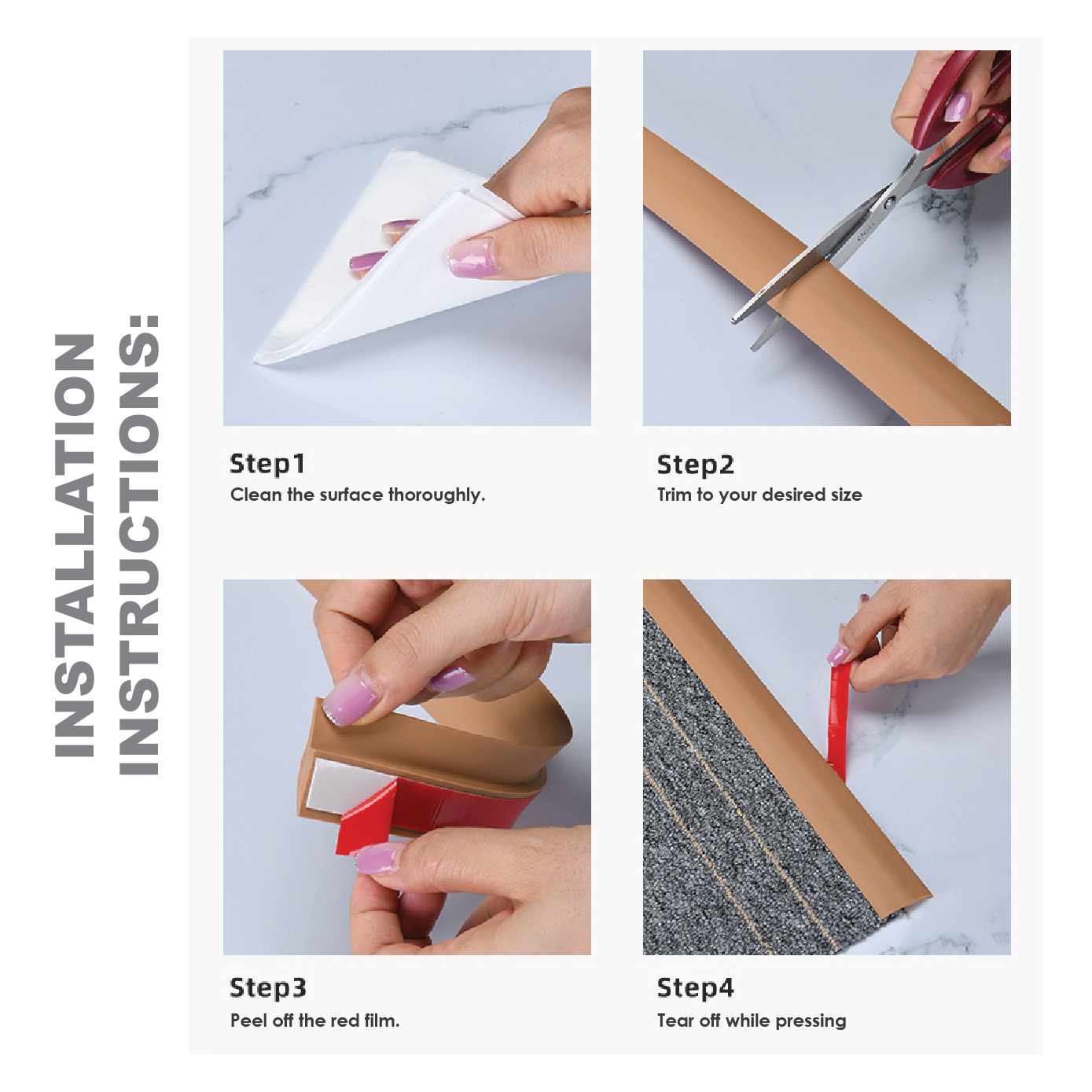 INSTALLATION INSTRUCTIONS:

Step1
Clean the surface thoroughly.

Step2
Trim to your desired size

Step3
Peel off the red film.

Step4
Tear off while pressing