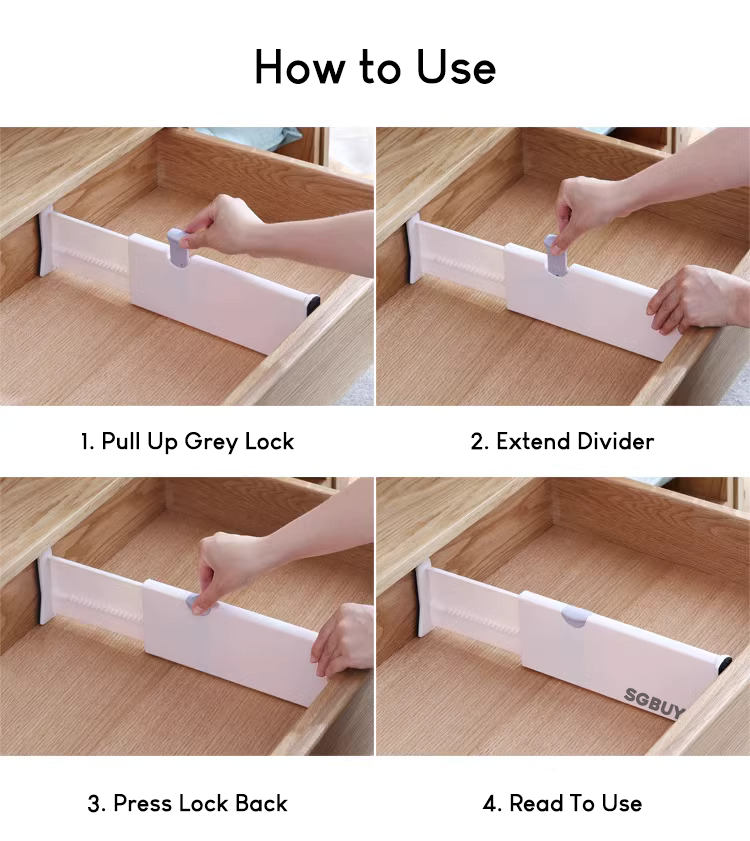 How to Use

1. Pull Up Grey Lock

2. Extend Divider

3. Press Lock Back

SGBUY

4. Read To Use