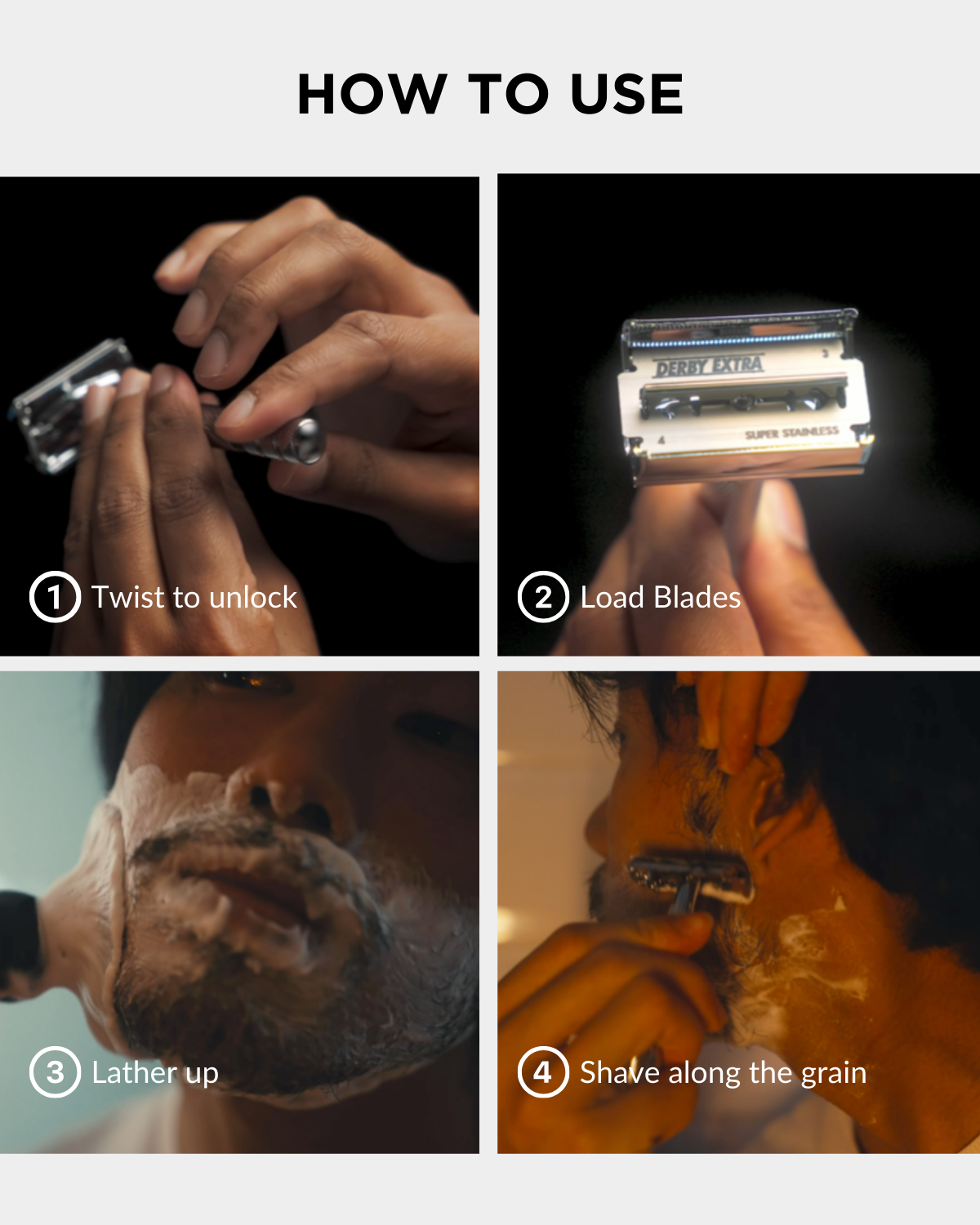 HOW TO USE

1 Twist to unlock

DERBY EXTRA
3
4
SUPER STAINLESS

2 Load Blades

3 Lather up

4 Shave along the grain