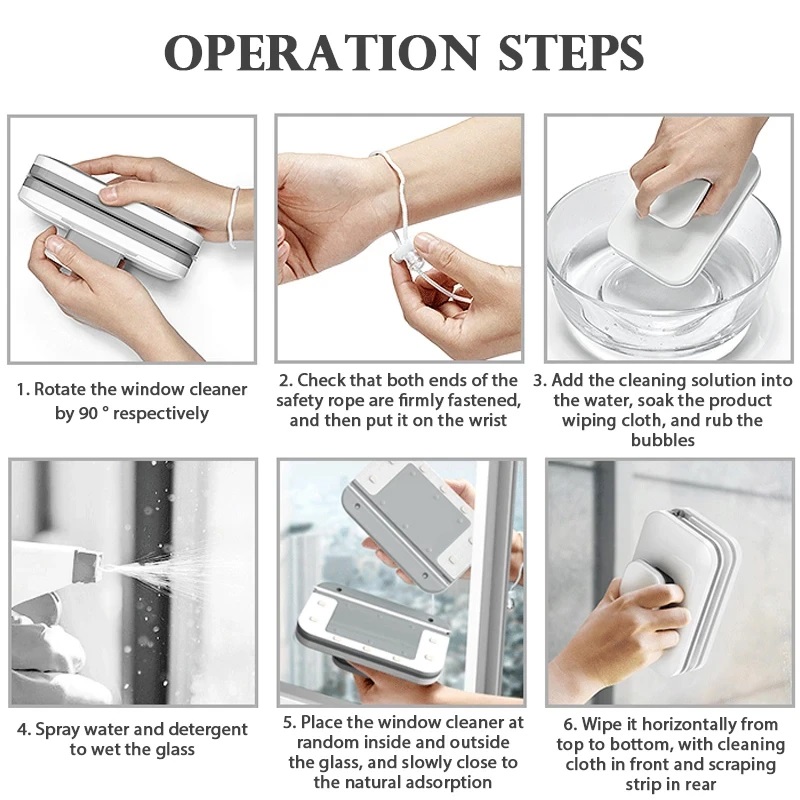 OPERATION STEPS

1. Rotate the window cleaner by 90 ° respectively

2. Check that both ends of the safety rope are firmly fastened, and then put it on the wrist

3. Add the cleaning solution into the water, soak the product wiping cloth, and rub the bubbles

4. Spray water and detergent to wet the glass

5. Place the window cleaner at random inside and outside the glass, and slowly close to the natural adsorption

6. Wipe it horizontally from top to bottom, with cleaning cloth in front and scraping strip in rear