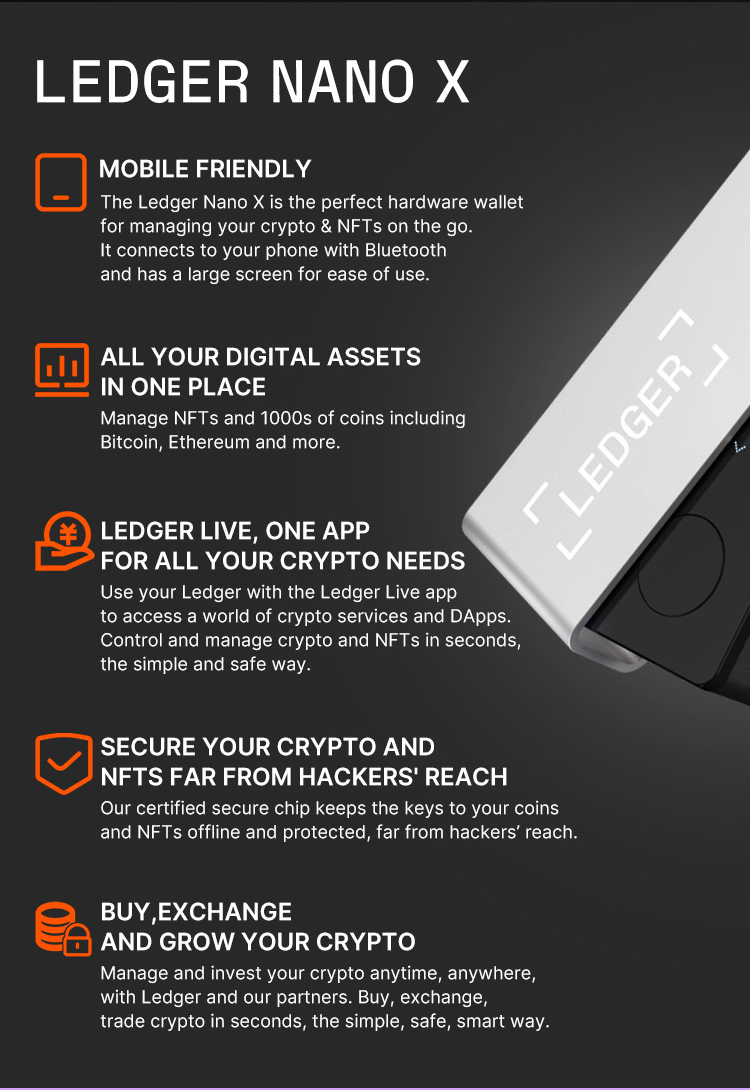 LEDGER NANO X

MOBILE FRIENDLY
The Ledger Nano X is the perfect hardware wallet for managing your crypto & NFTs on the go. It connects to your phone with Bluetooth and has a large screen for ease of use.

ALL YOUR DIGITAL ASSETS IN ONE PLACE
Manage NFTs and 1000s of coins including Bitcoin, Ethereum and more.

LEDGER LIVE, ONE APP FOR ALL YOUR CRYPTO NEEDS
Use your Ledger with the Ledger Live app to access a world of crypto services and DApps. Control and manage crypto and NFTs in seconds, the simple and safe way.

SECURE YOUR CRYPTO AND NFTS FAR FROM HACKERS' REACH
Our certified secure chip keeps the keys to your coins and NFTs offline and protected, far from hackers' reach.

BUY,EXCHANGE AND GROW YOUR CRYPTO
Manage and invest your crypto anytime, anywhere, with Ledger and our partners. Buy, exchange, trade crypto in seconds, the simple, safe, smart way.

LEDGER