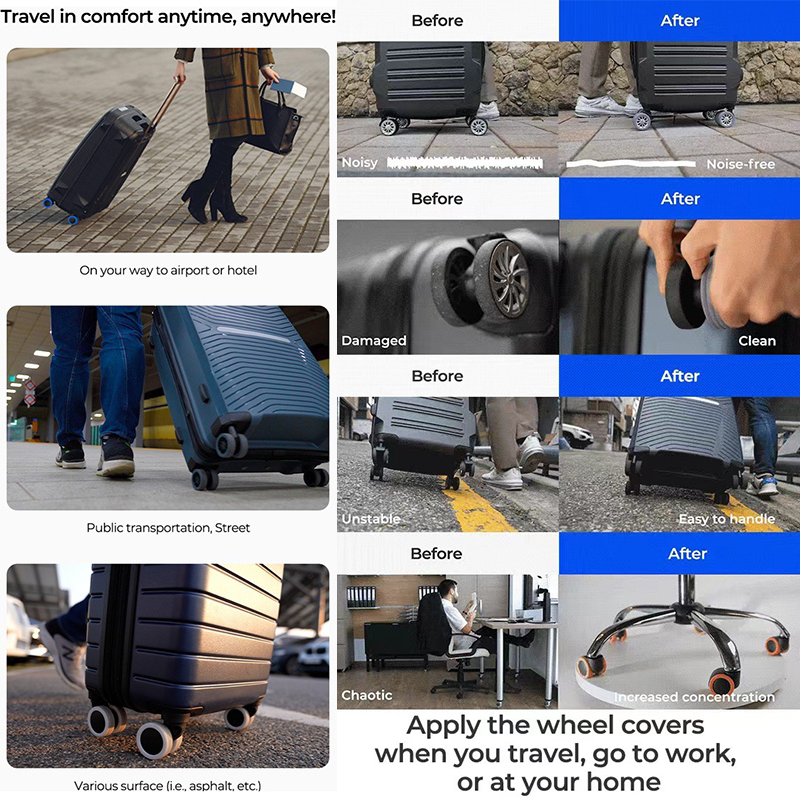 Travel in comfort anytime, anywhere!

On your way to airport or hotel

Public transportation, Street

Various surface (i.e., asphalt, etc.)

Before

After

Noisy

Noise-free

Before

After

Damaged

Clean

Before

After

Unstable

Easy to handle

Before

After

Chaotic

Increased concentration

Apply the wheel covers when you travel, go to work, or at your home