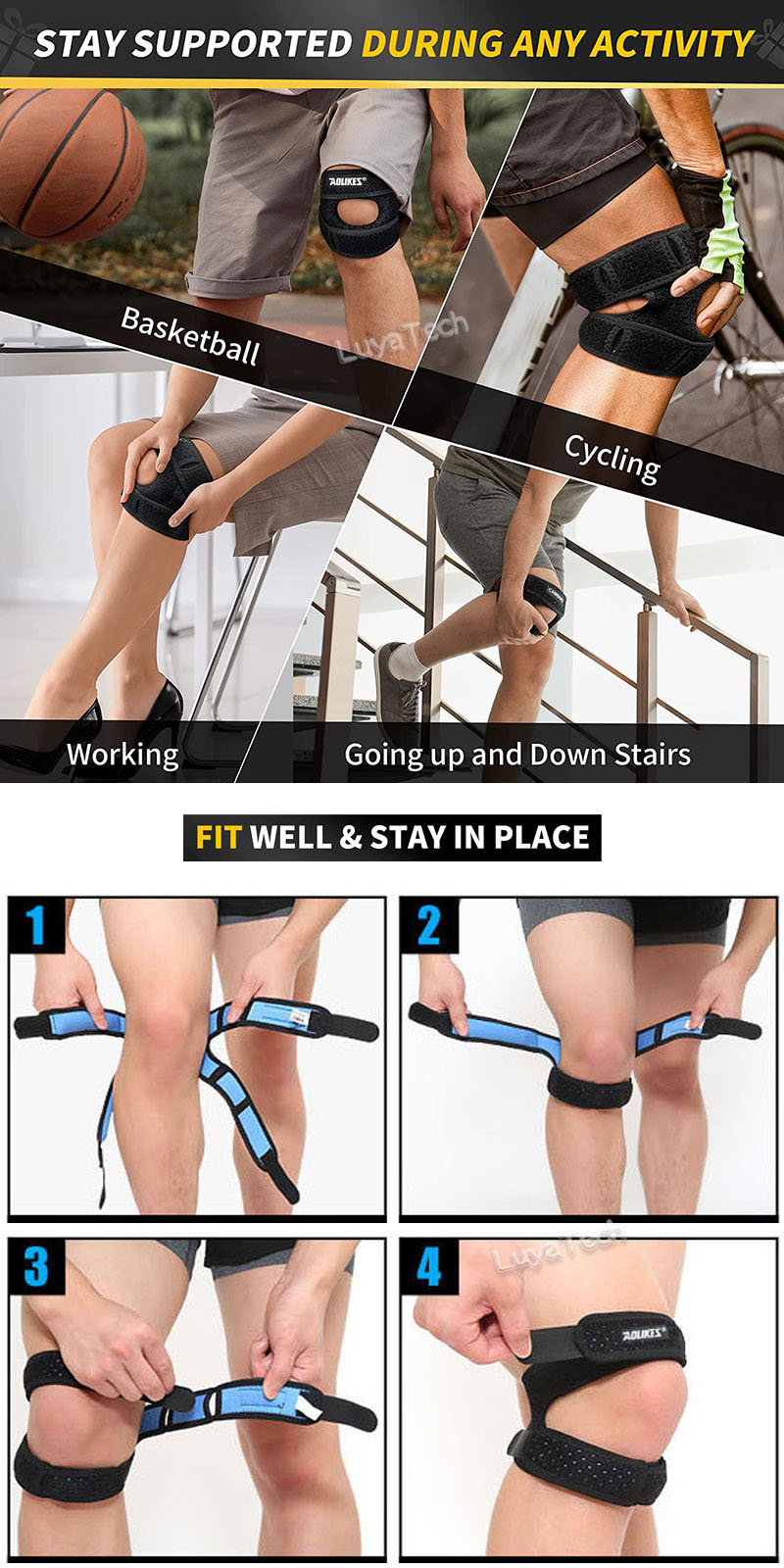 STAY SUPPORTED DURING ANY ACTIVITY

AOLIKES

Basketball

LuyaTech

Cycling

Working

Going up and Down Stairs

FIT WELL & STAY IN PLACE

1

2

3

4

LuyaTech

AOLIKES