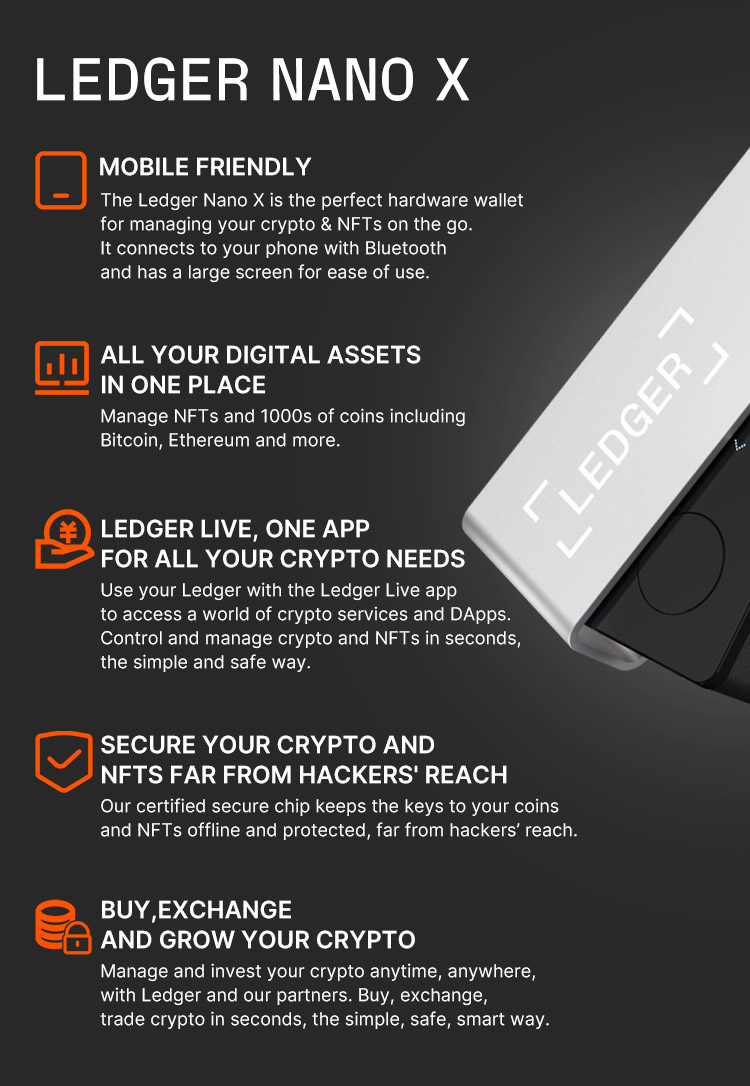 LEDGER NANO X

MOBILE FRIENDLY
The Ledger Nano X is the perfect hardware wallet for managing your crypto & NFTs on the go. It connects to your phone with Bluetooth and has a large screen for ease of use.

ALL YOUR DIGITAL ASSETS IN ONE PLACE
Manage NFTs and 1000s of coins including Bitcoin, Ethereum and more.

LEDGER LIVE, ONE APP FOR ALL YOUR CRYPTO NEEDS
Use your Ledger with the Ledger Live app to access a world of crypto services and DApps. Control and manage crypto and NFTs in seconds, the simple and safe way.

SECURE YOUR CRYPTO AND NFTS FAR FROM HACKERS' REACH
Our certified secure chip keeps the keys to your coins and NFTs offline and protected, far from hackers' reach.

BUY,EXCHANGE AND GROW YOUR CRYPTO
Manage and invest your crypto anytime, anywhere, with Ledger and our partners. Buy, exchange, trade crypto in seconds, the simple, safe, smart way.

LEDGER