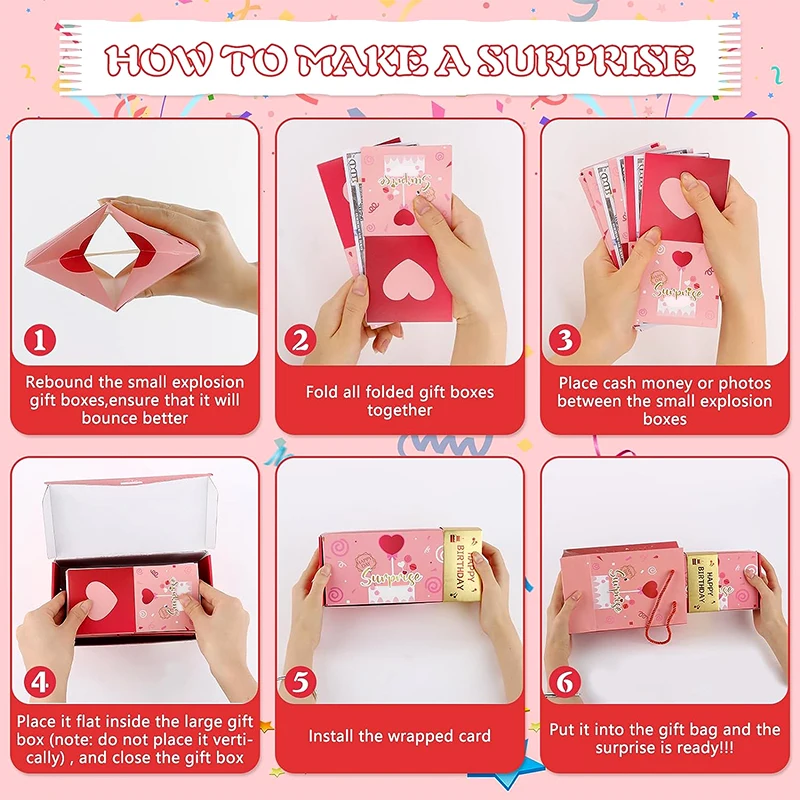 HOW TO MAKE A SURPRISE

1
Rebound the small explosion gift boxes,ensure that it will bounce better

Surprise
2
Fold all folded gift boxes together

Surprise
3
Place cash money or photos between the small explosion boxes

4
Place it flat inside the large gift box (note: do not place it vertically) , and close the gift box

Surprise
HAPPY BIRTHDAY
5
Install the wrapped card

Surprise
HAPPY BIRTHDAY
6
Put it into the gift bag and the surprise is ready!!!