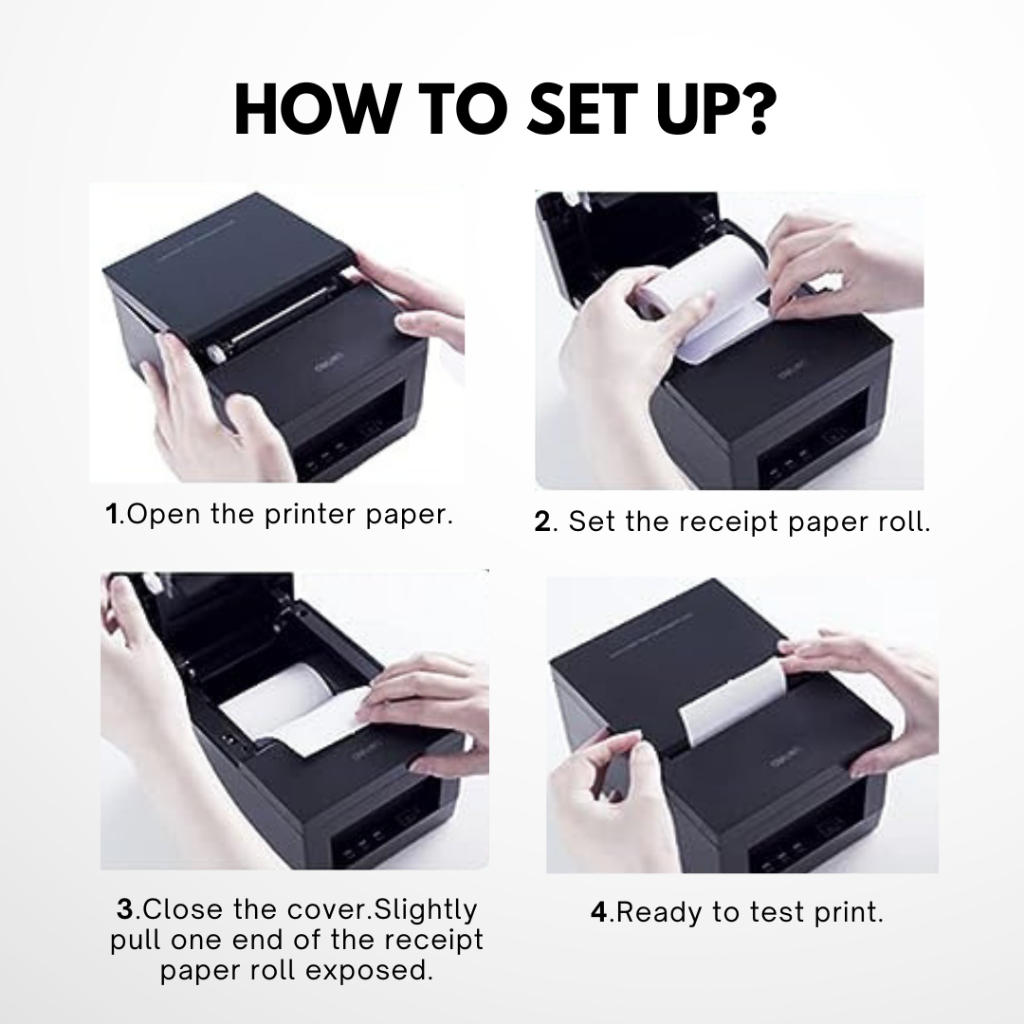 HOW TO SET UP?

1.Open the printer paper.

2. Set the receipt paper roll.

3.Close the cover.Slightly pull one end of the receipt paper roll exposed.

4.Ready to test print.