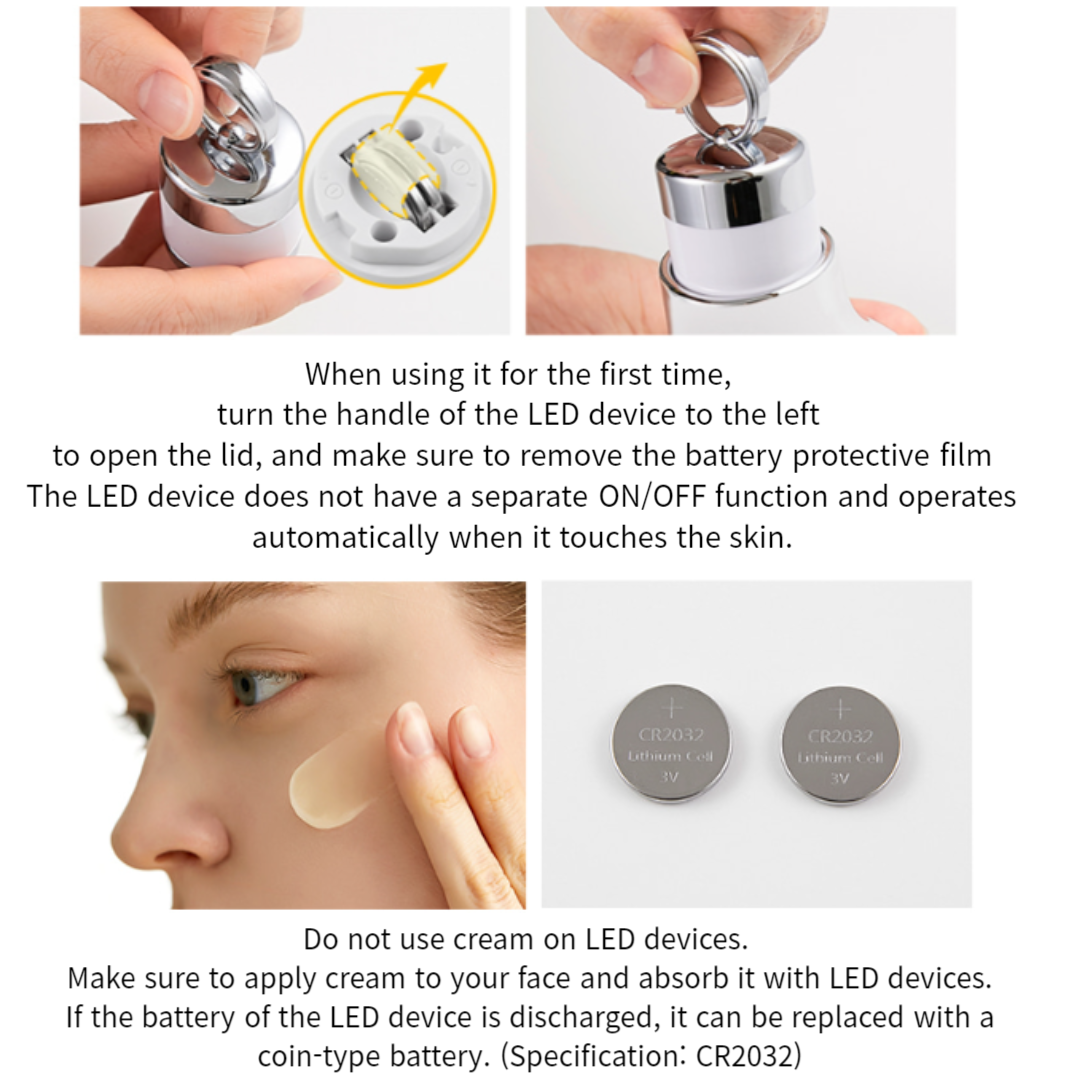 When using it for the first time,
turn the handle of the LED device to the left
to open the lid, and make sure to remove the battery protective film
The LED device does not have a separate ON/OFF function and operates automatically when it touches the skin.

+
CR2032
Lithium Cell
3V

+
CR2032
Lithium Cell
3V

Do not use cream on LED devices.
Make sure to apply cream to your face and absorb it with LED devices.
If the battery of the LED device is discharged, it can be replaced with a coin-type battery. (Specification: CR2032)