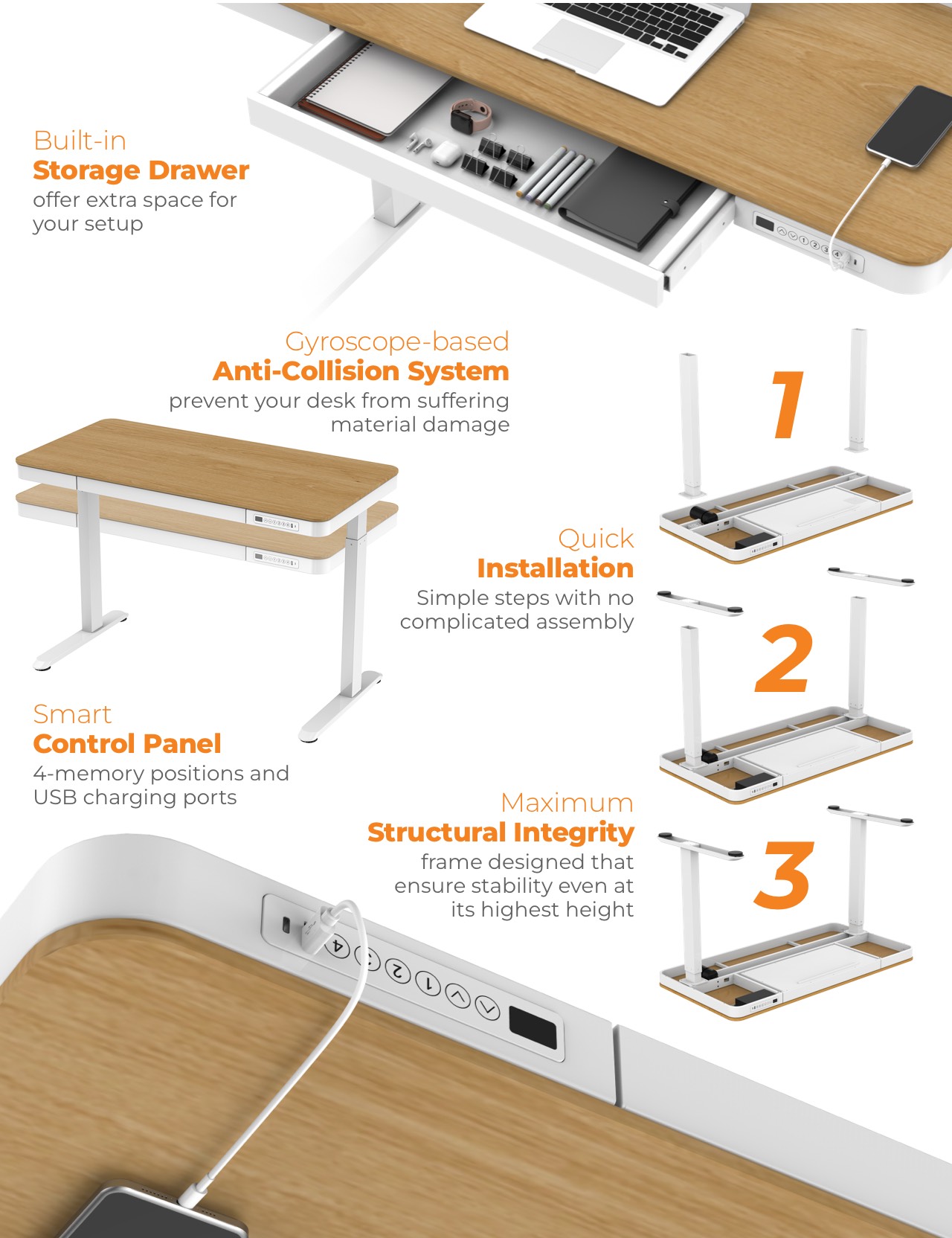 Built-in
Storage Drawer
offer extra space for your setup

Gyroscope-based
Anti-Collision System
prevent your desk from suffering material damage

1

Quick
Installation
Simple steps with no complicated assembly

2

Smart
Control Panel
4-memory positions and USB charging ports

Maximum
Structural Integrity
frame designed that ensure stability even at its highest height

3

4 3 2 1