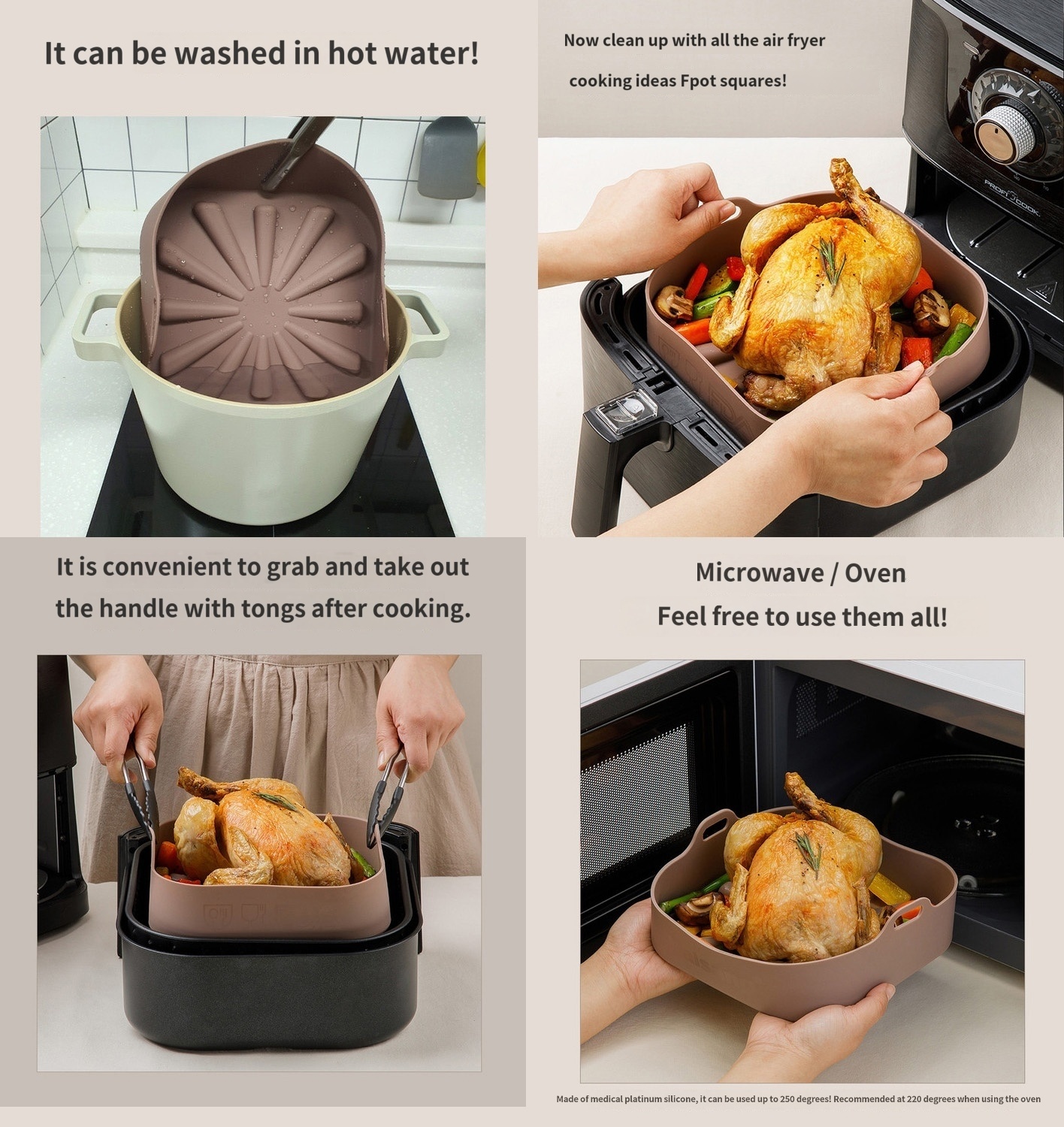 It can be washed in hot water!

Now clean up with all the air fryer cooking ideas Fpot squares!

PROFI COOK

It is convenient to grab and take out the handle with tongs after cooking.

Microwave / Oven

Feel free to use them all!

Made of medical platinum silicone, it can be used up to 250 degrees! Recommended at 220 degrees when using the oven