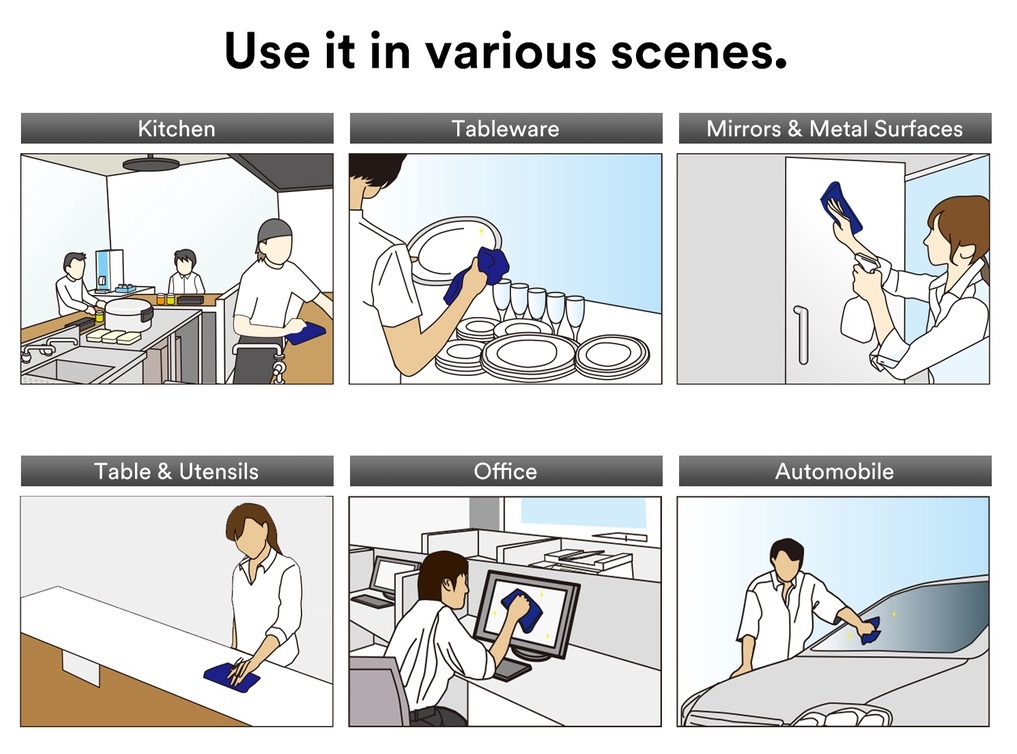 Use it in various scenes.

Kitchen

Tableware

Mirrors & Metal Surfaces

Table & Utensils

Office

Automobile