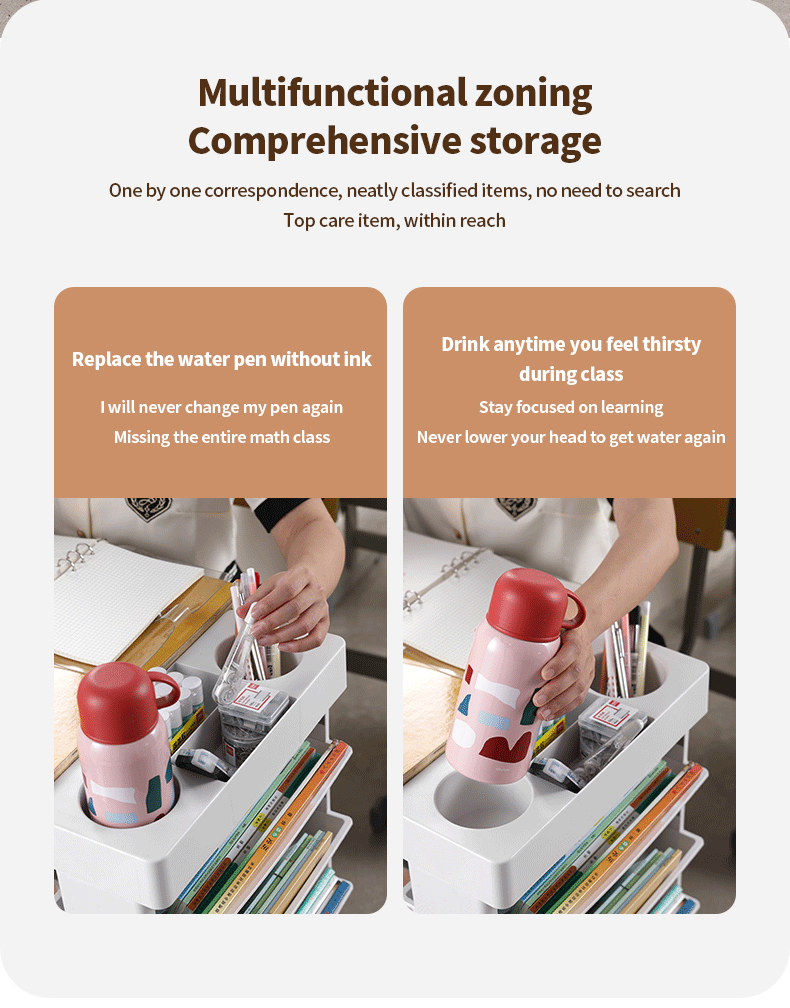 Multifunctional zoning
Comprehensive storage

One by one correspondence, neatly classified items, no need to search
Top care item, within reach

Replace the water pen without ink

I will never change my pen again
Missing the entire math class

Drink anytime you feel thirsty during class

Stay focused on learning
Never lower your head to get water again