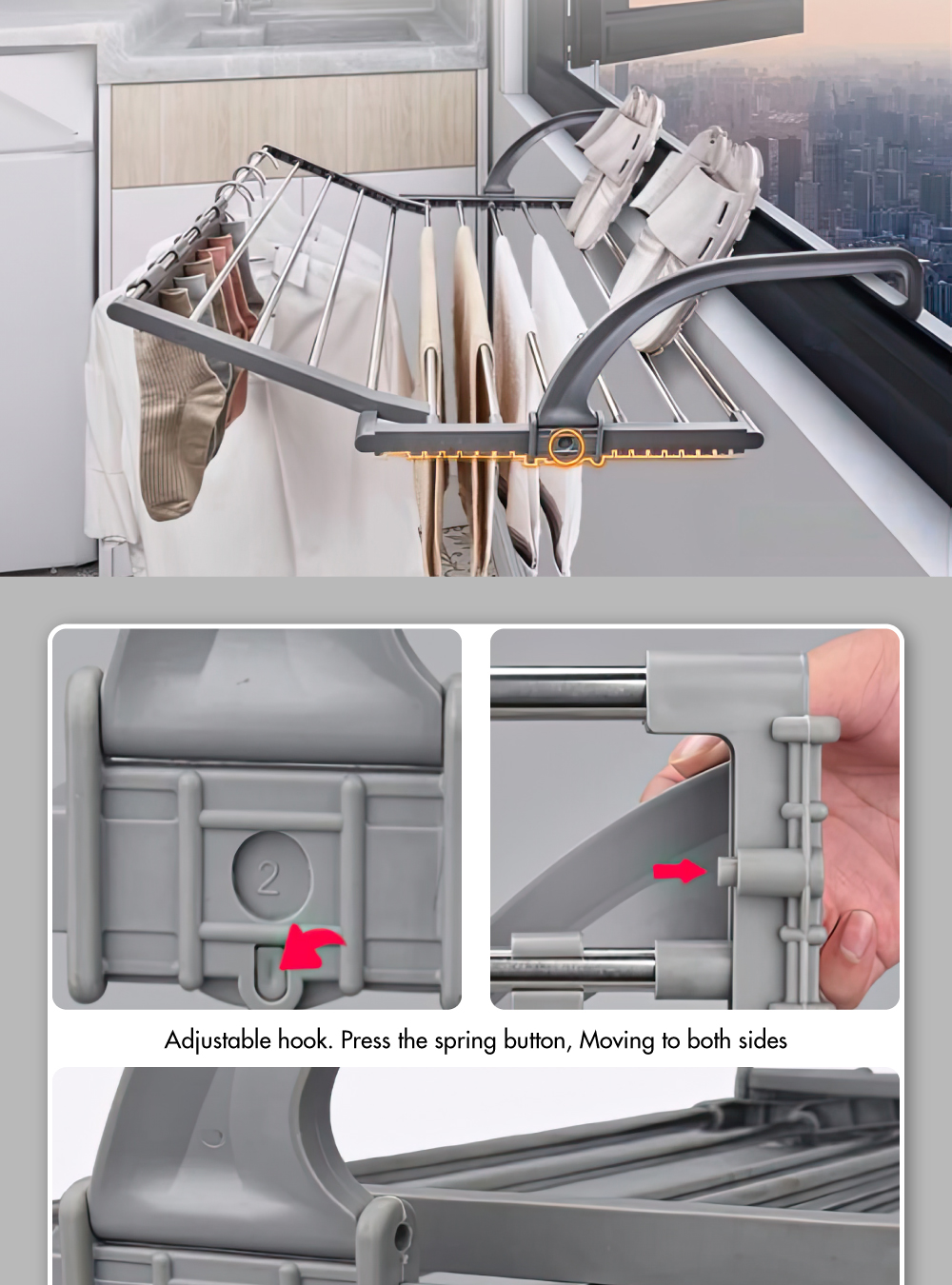 2

Adjustable hook. Press the spring button, Moving to both sides