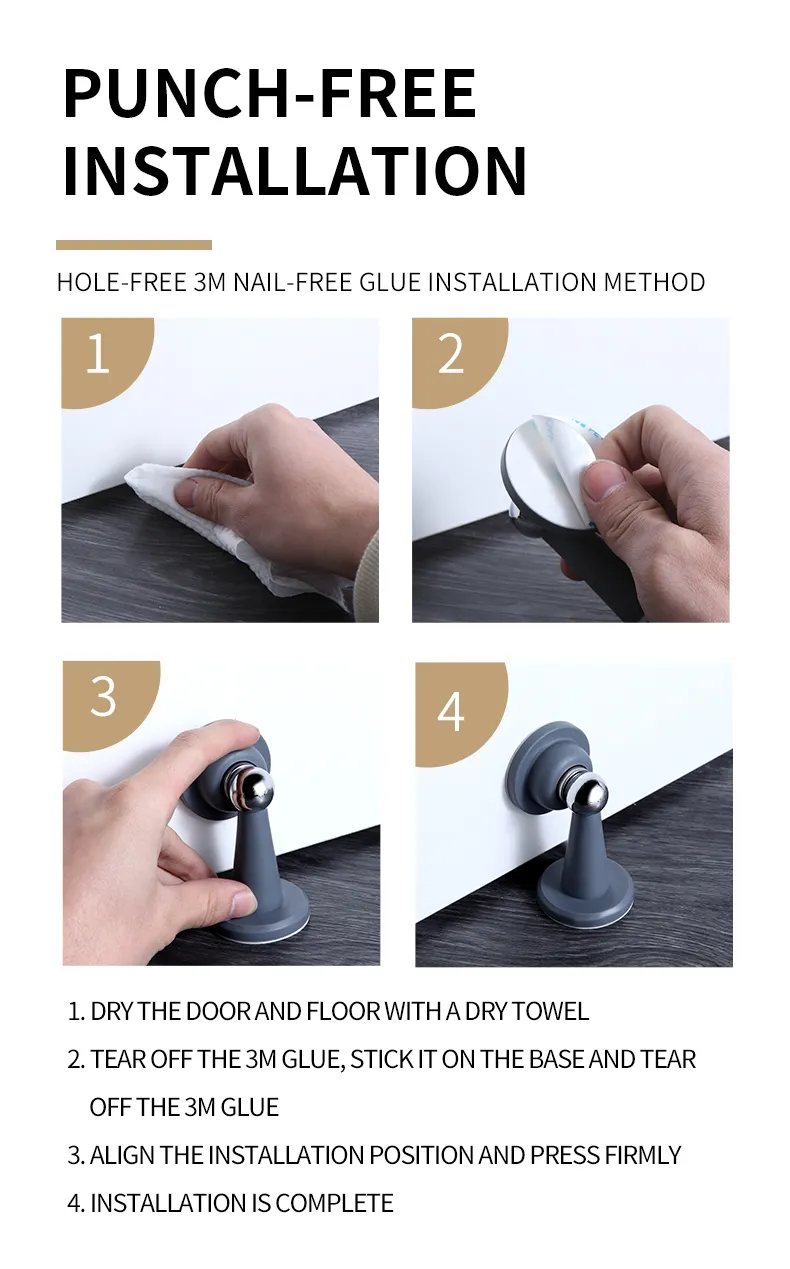 PUNCH-FREE INSTALLATION

HOLE-FREE 3M NAIL-FREE GLUE INSTALLATION METHOD

1

2

3

4

1. DRY THE DOOR AND FLOOR WITH A DRY TOWEL
2. TEAR OFF THE 3M GLUE, STICK IT ON THE BASE AND TEAR OFF THE 3M GLUE
3. ALIGN THE INSTALLATION POSITION AND PRESS FIRMLY
4. INSTALLATION IS COMPLETE