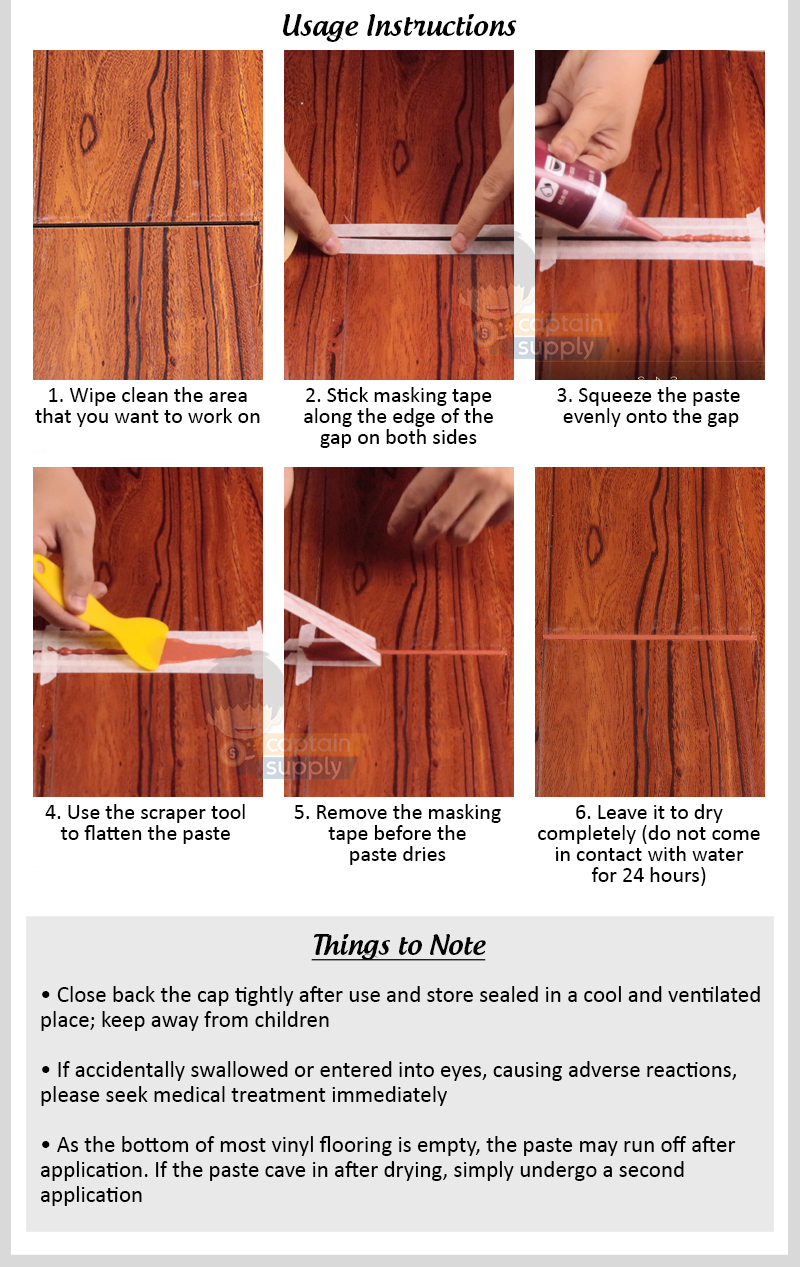 Usage Instructions

captain supply

1. Wipe clean the area that you want to work on

2. Stick masking tape along the edge of the gap on both sides

3. Squeeze the paste evenly onto the gap

captain supply

4. Use the scraper tool to flatten the paste

5. Remove the masking tape before the paste dries

6. Leave it to dry completely (do not come in contact with water for 24 hours)

Things to Note

• Close back the cap tightly after use and store sealed in a cool and ventilated place; keep away from children

• If accidentally swallowed or entered into eyes, causing adverse reactions, please seek medical treatment immediately

• As the bottom of most vinyl flooring is empty, the paste may run off after application. If the paste cave in after drying, simply undergo a second application