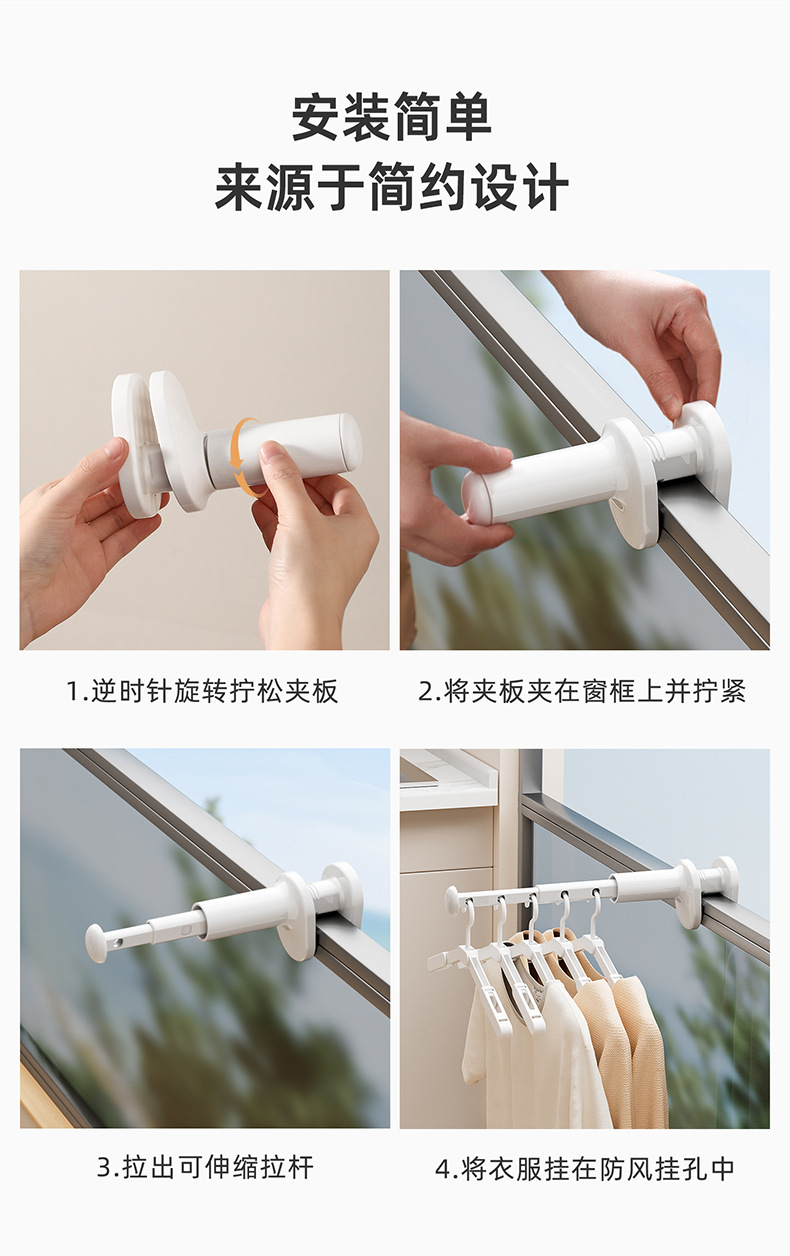 安装简单
来源于简约设计

1.逆时针旋转拧松夹板

2.将夹板夹在窗框上并拧紧

3.拉出可伸缩拉杆

4.将衣服挂在防风挂孔中