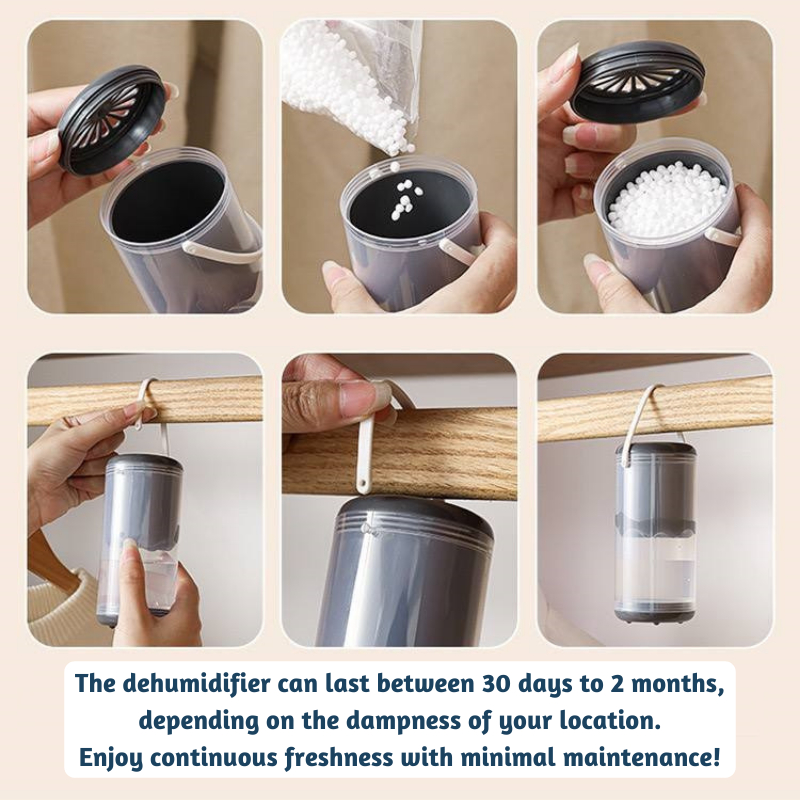 The dehumidifier can last between 30 days to 2 months, depending on the dampness of your location. Enjoy continuous freshness with minimal maintenance!