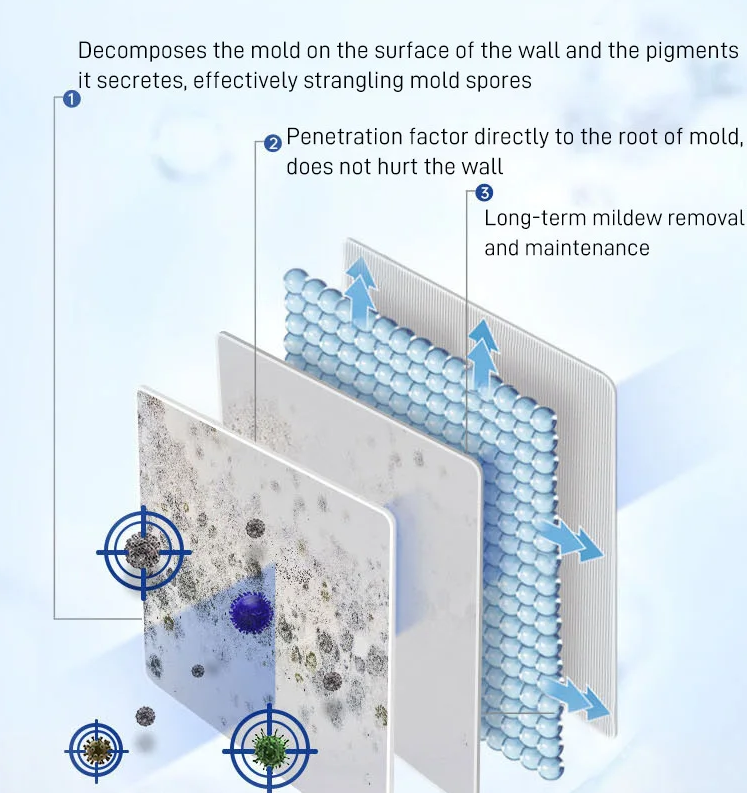 Decomposes the mold on the surface of the wall and the pigments it secretes, effectively strangling mold spores

1

2 Penetration factor directly to the root of mold, does not hurt the wall

3

Long-term mildew removal and maintenance