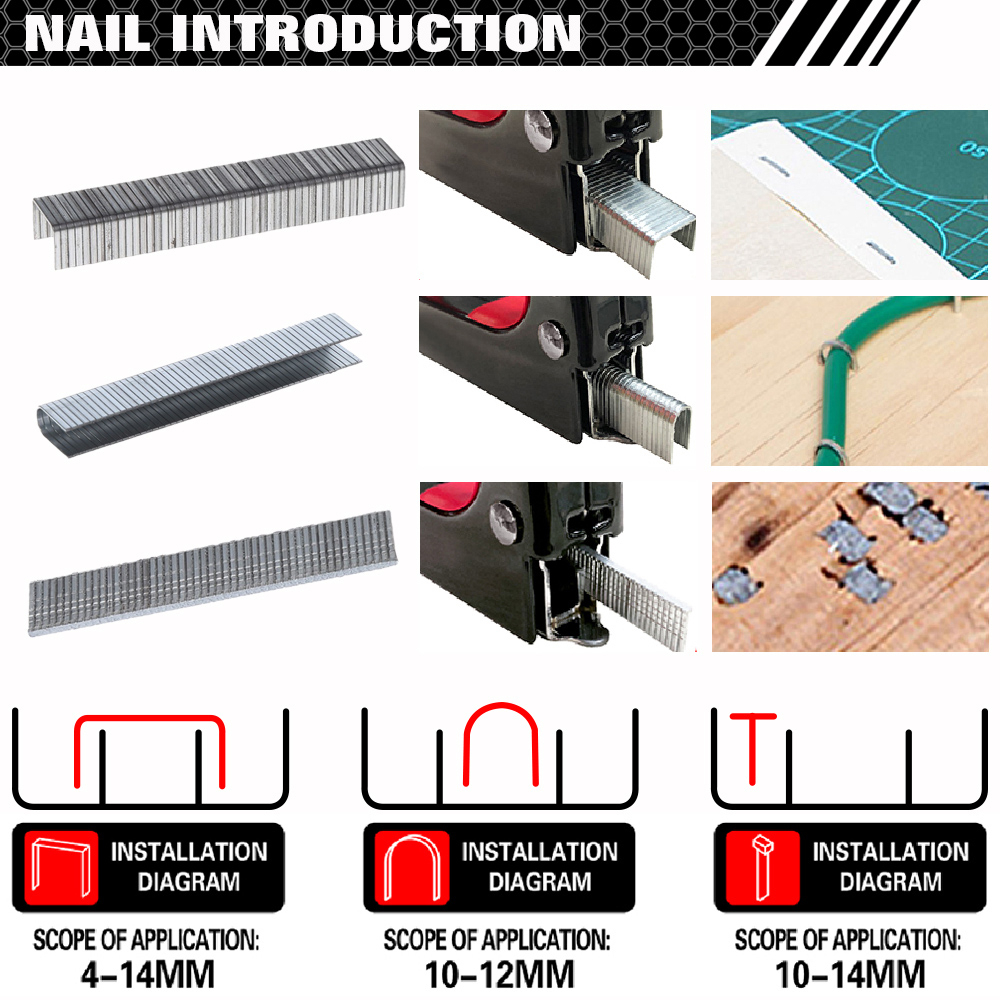 NAIL INTRODUCTION

INSTALLATION DIAGRAM

SCOPE OF APPLICATION:
4-14MM

INSTALLATION DIAGRAM

SCOPE OF APPLICATION:
10-12MM

INSTALLATION DIAGRAM

SCOPE OF APPLICATION:
10-14MM