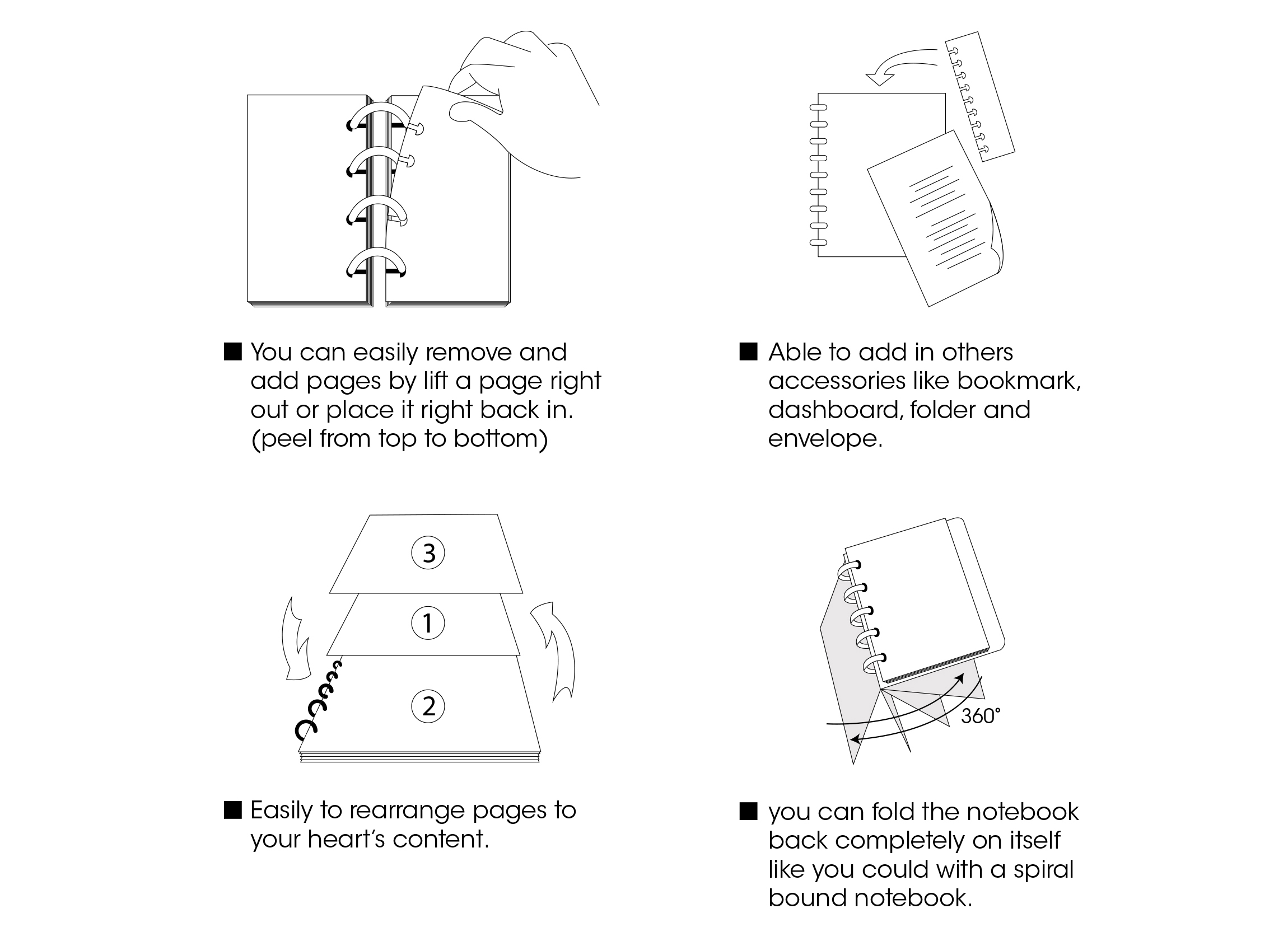 ■ You can easily remove and add pages by lift a page right out or place it right back in. (peel from top to bottom)

■ Able to add in others accessories like bookmark, dashboard, folder and envelope.

3

1

2

■ Easily to rearrange pages to your heart's content.

360°

■ you can fold the notebook back completely on itself like you could with a spiral bound notebook.