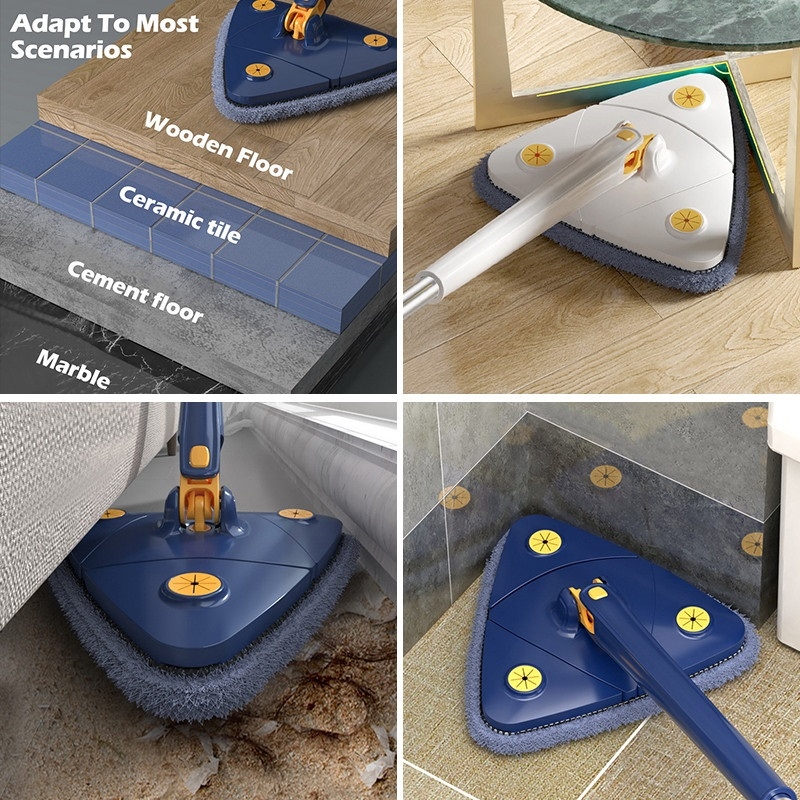 Adapt To Most Scenarios

Wooden Floor

Ceramic tile

Cement floor

Marble