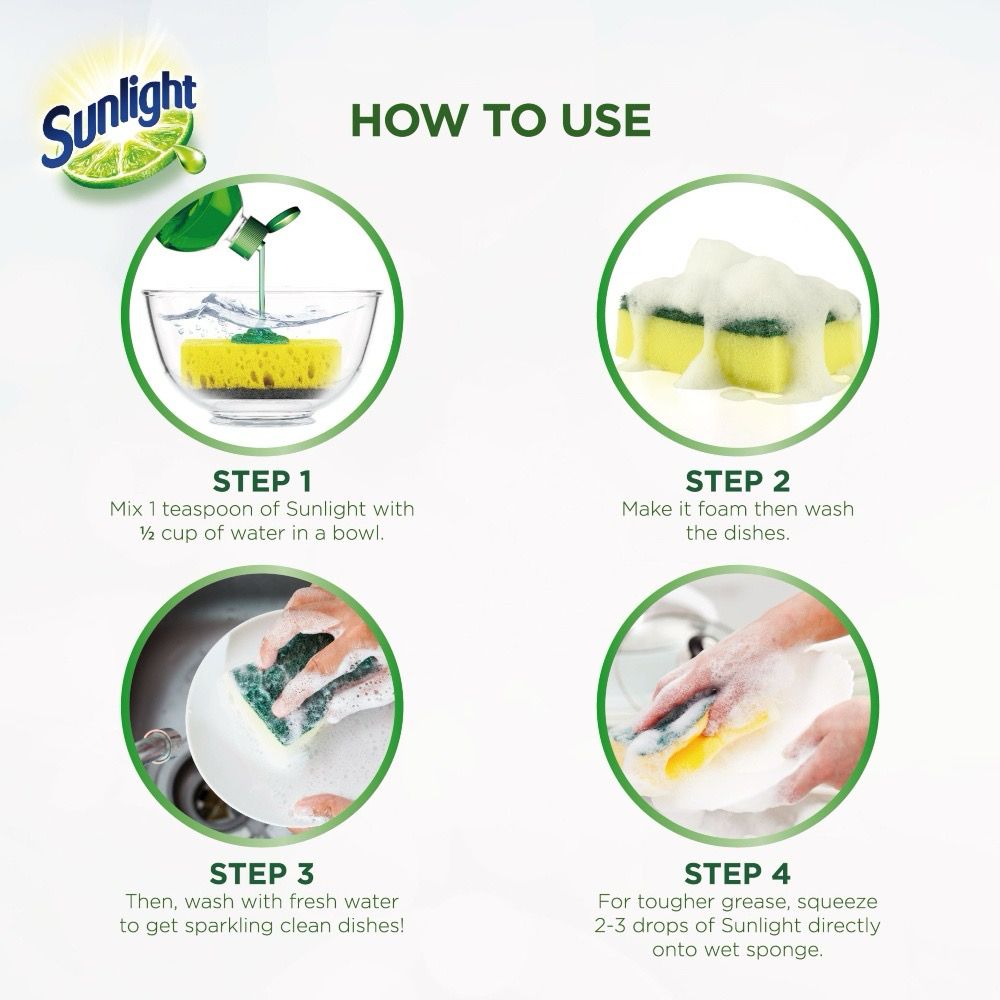 Sunlight

HOW TO USE

STEP 1
Mix 1 teaspoon of Sunlight with ½ cup of water in a bowl.

STEP 2
Make it foam then wash the dishes.

STEP 3
Then, wash with fresh water to get sparkling clean dishes!

STEP 4
For tougher grease, squeeze 2-3 drops of Sunlight directly onto wet sponge.