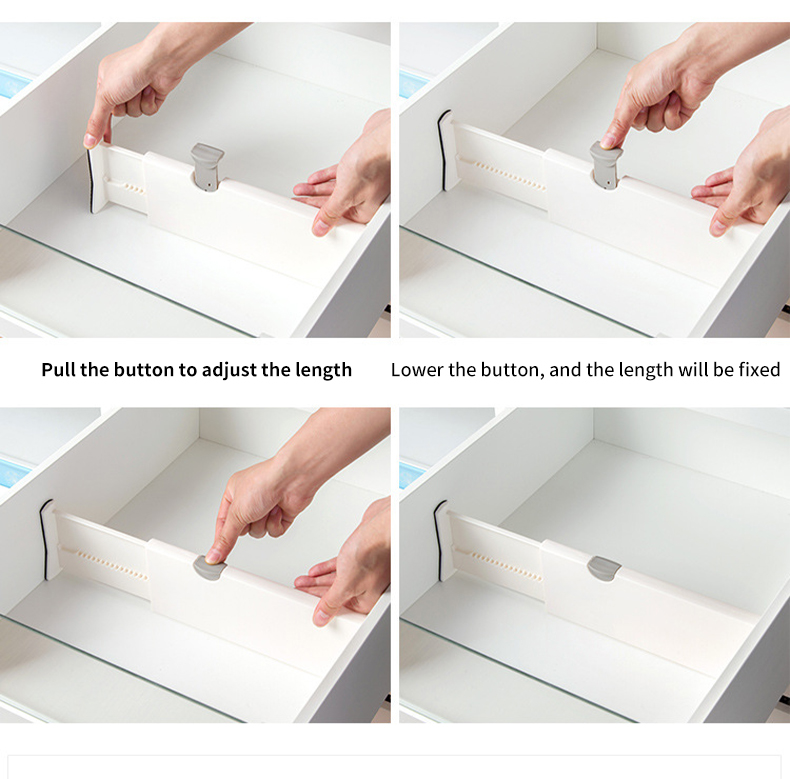 Pull the button to adjust the length

Lower the button, and the length will be fixed