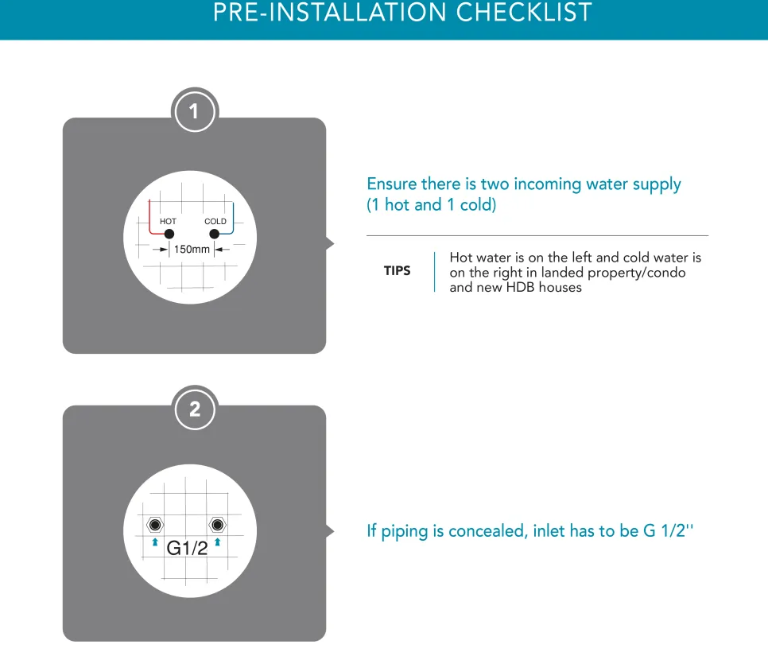 PRE-INSTALLATION CHECKLIST

1

HOT COLD

150mm

Ensure there is two incoming water supply (1 hot and 1 cold)

TIPS

Hot water is on the left and cold water is on the right in landed property/condo and new HDB houses

2

G1/2

If piping is concealed, inlet has to be G 1/2''