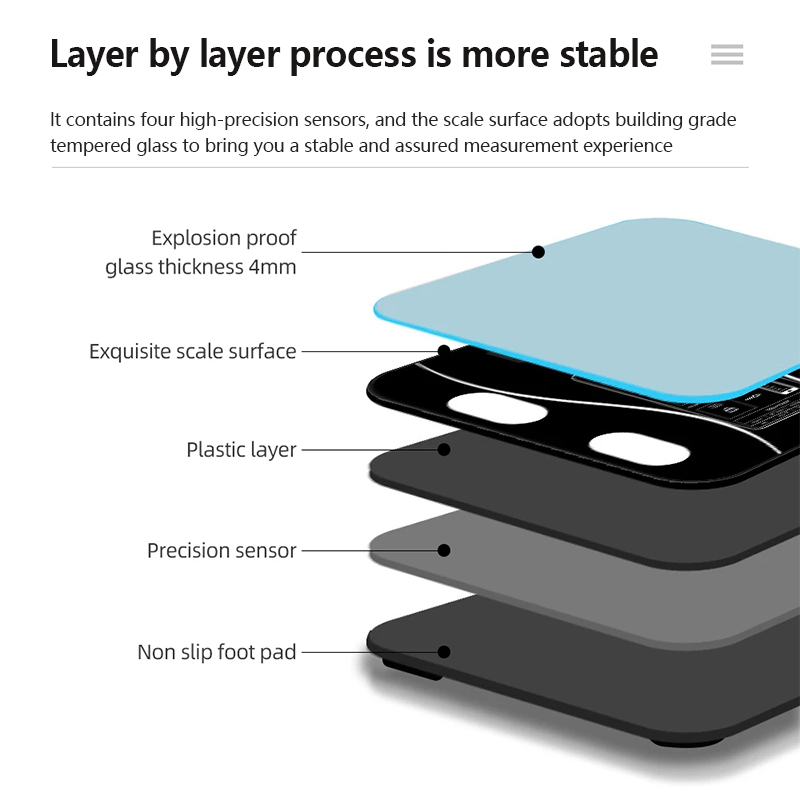 Layer by layer process is more stable

It contains four high-precision sensors, and the scale surface adopts building grade tempered glass to bring you a stable and assured measurement experience

Explosion proof glass thickness 4mm

Exquisite scale surface

Plastic layer

Precision sensor

Non slip foot pad