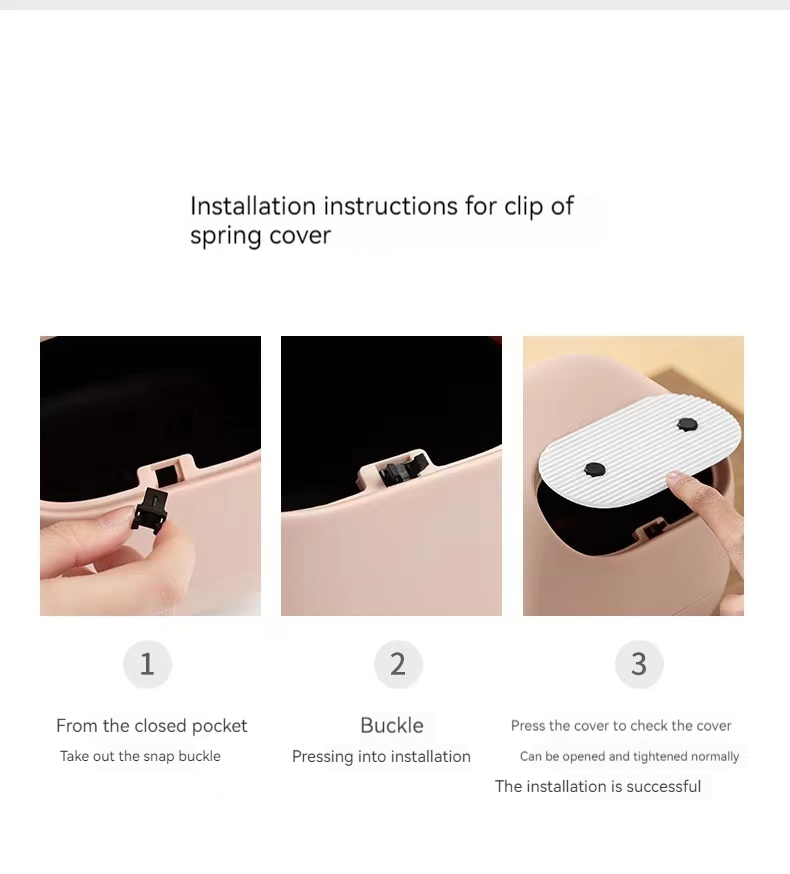 Installation instructions for clip of spring cover

1

From the closed pocket
Take out the snap buckle

2

Buckle
Pressing into installation

3

Press the cover to check the cover
Can be opened and tightened normally
The installation is successful