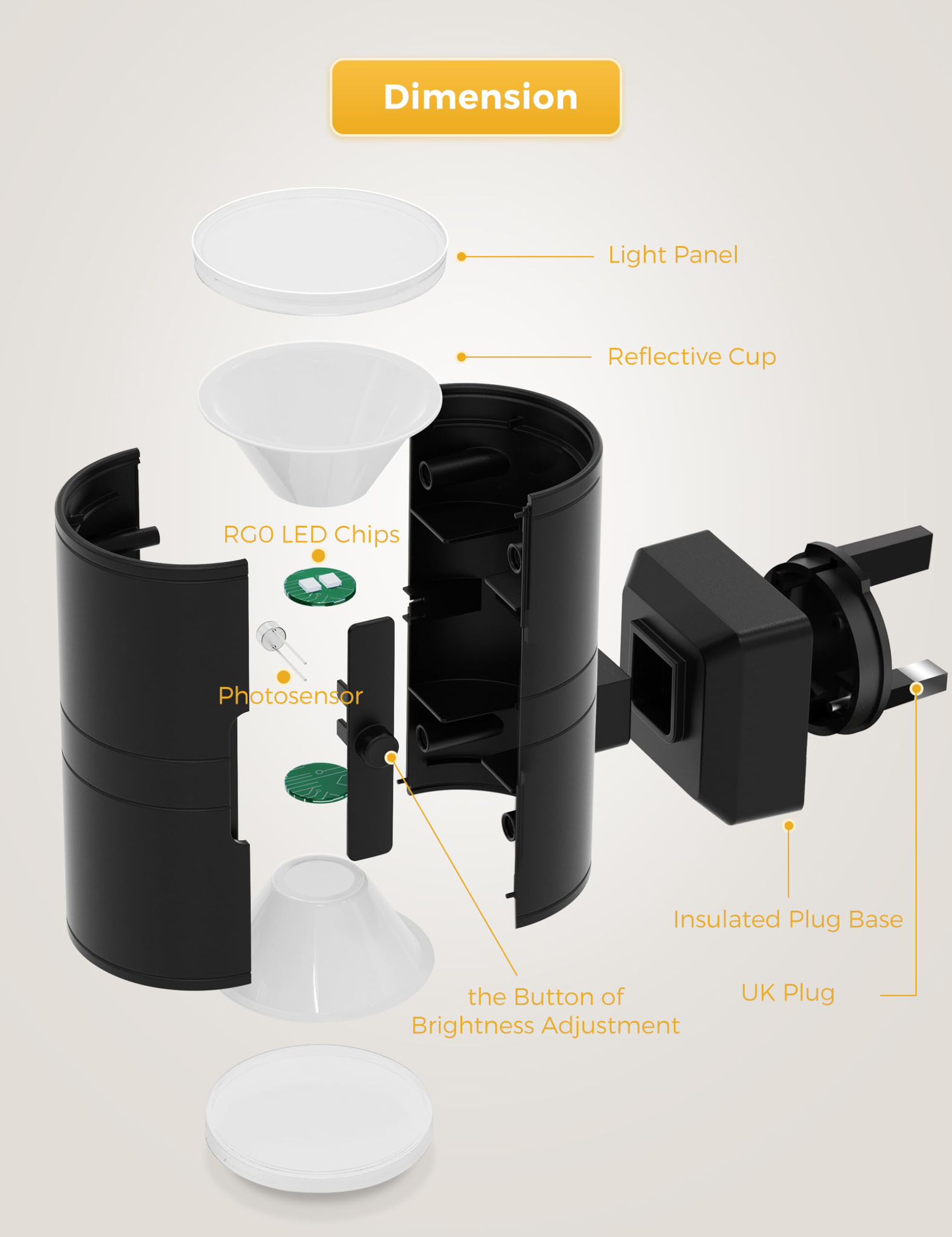 Dimension

Light Panel

Reflective Cup

RG0 LED Chips

Photosensor

Insulated Plug Base

the Button of Brightness Adjustment

UK Plug