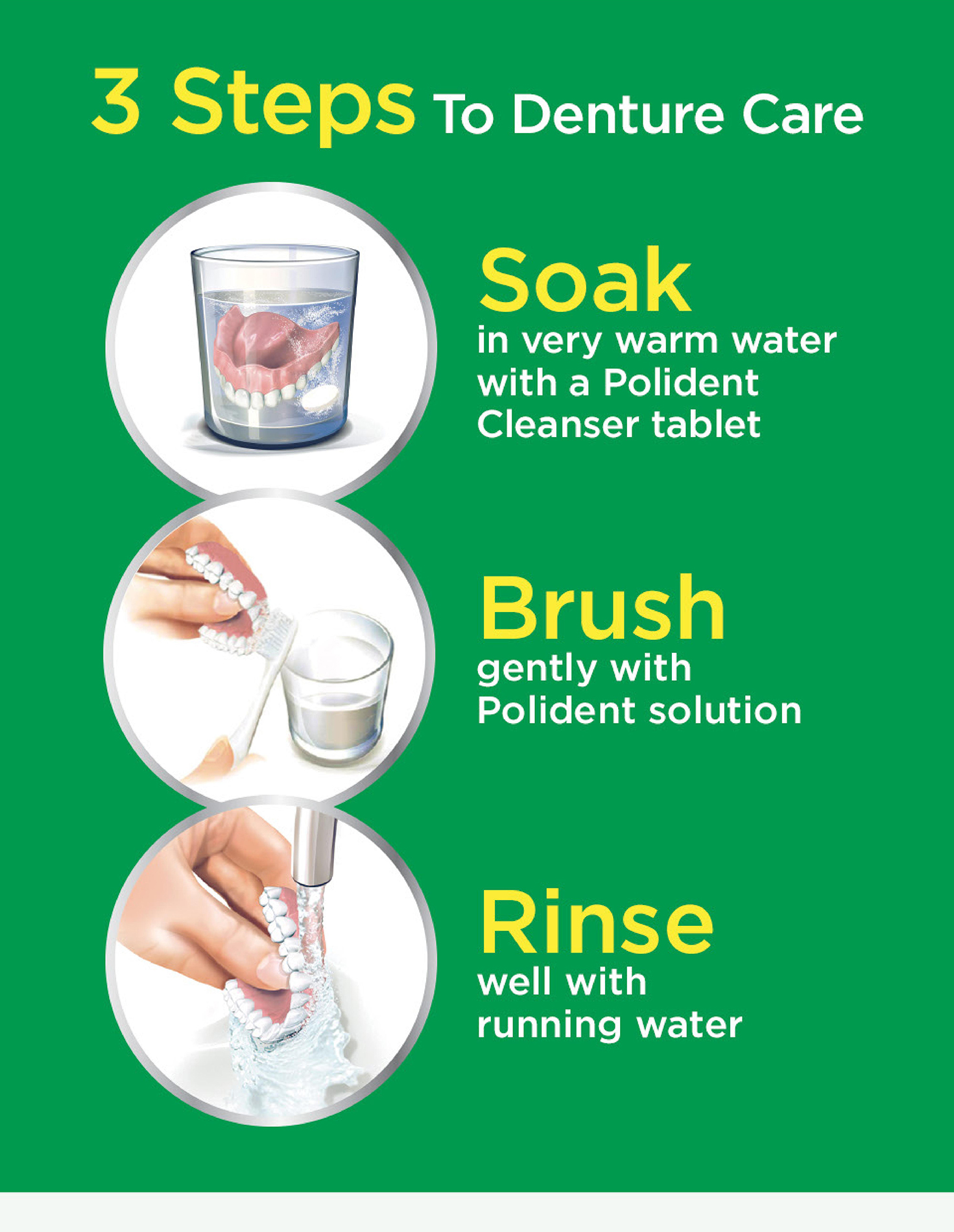 3 Steps To Denture Care

Soak
in very warm water with a Polident Cleanser tablet

Brush
gently with Polident solution

Rinse
well with running water