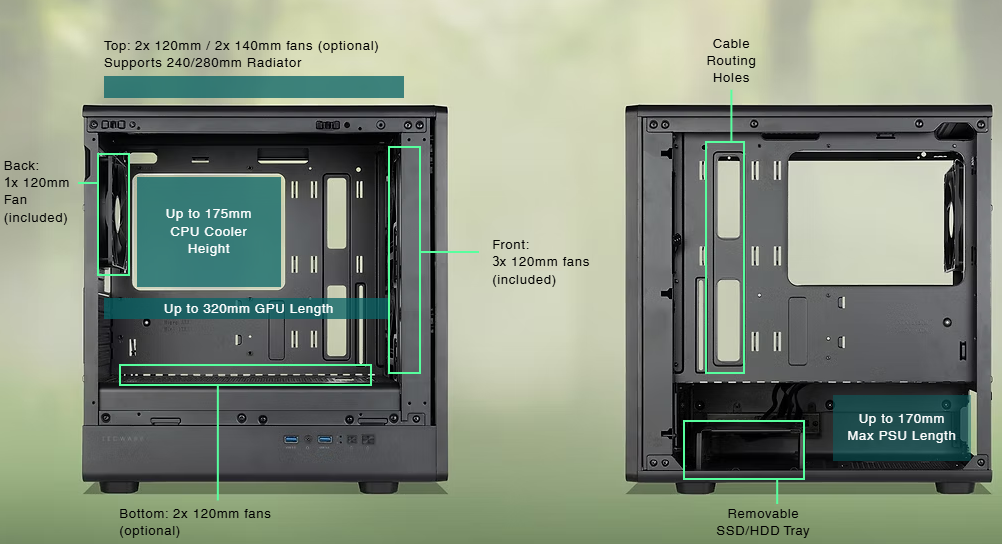 Top: 2x 120mm / 2x 140mm fans (optional)
Supports 240/280mm Radiator

Back:
1x 120mm
Fan
(included)

Up to 175mm
CPU Cooler
Height

Up to 320mm GPU Length

Front:
3x 120mm fans
(included)

Bottom: 2x 120mm fans
(optional)

Cable
Routing
Holes

Up to 170mm
Max PSU Length

Removable
SSD/HDD Tray