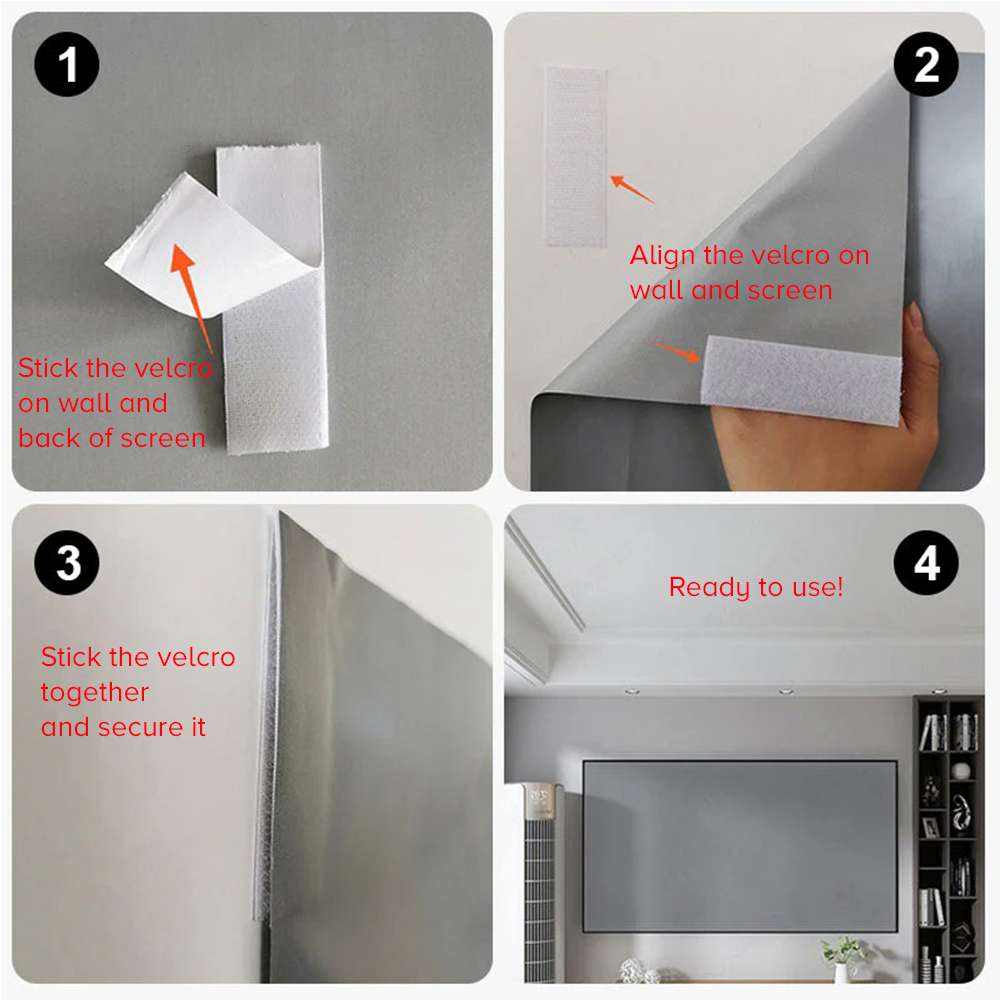 1

Stick the velcro on wall and back of screen

2

Align the velcro on wall and screen

3

Stick the velcro together and secure it

4

Ready to use!