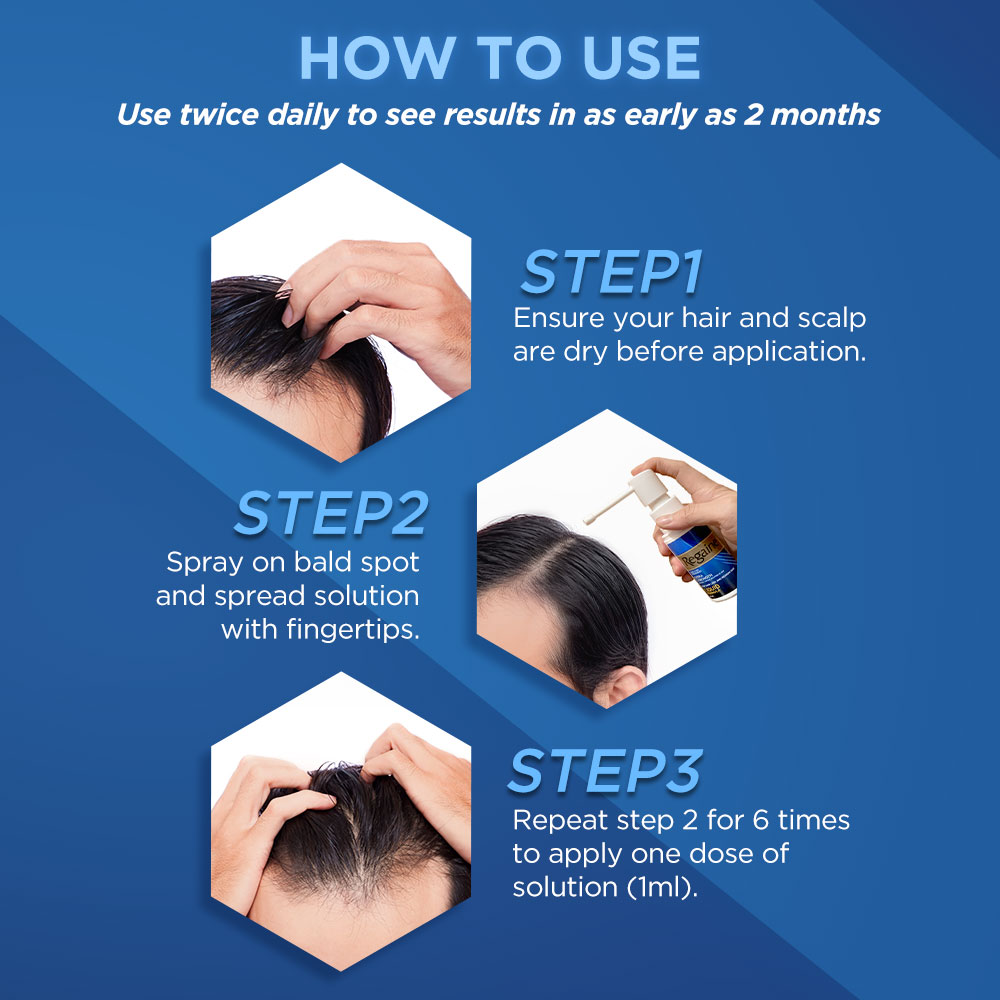 HOW TO USE

Use twice daily to see results in as early as 2 months

STEP1

Ensure your hair and scalp are dry before application.

STEP2

Spray on bald spot and spread solution with fingertips.

Regaine

STEP3

Repeat step 2 for 6 times to apply one dose of solution (1ml).