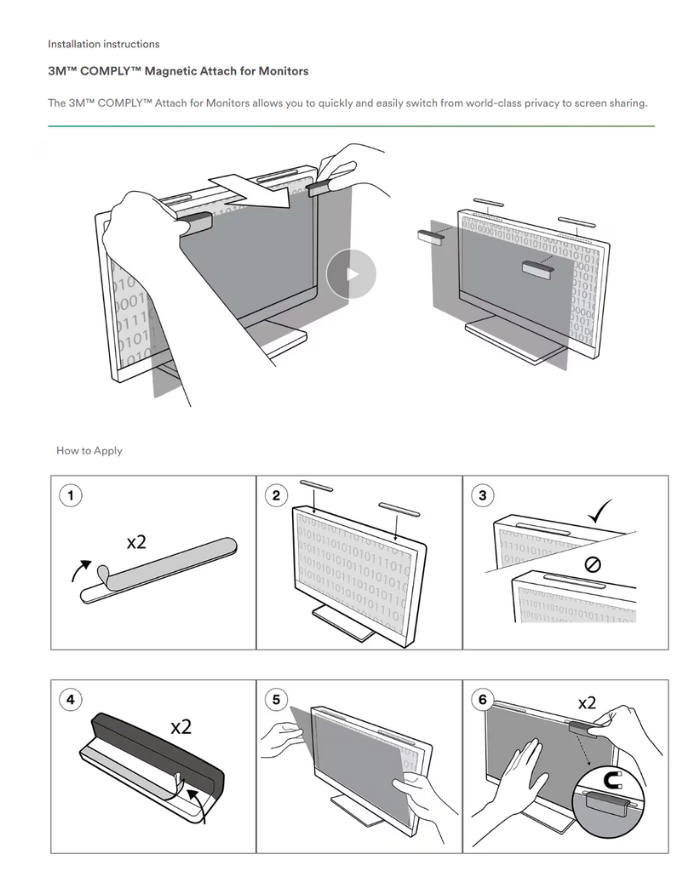 Installation instructions

3M™ COMPLY™ Magnetic Attach for Monitors

The 3M™ COMPLY™ Attach for Monitors allows you to quickly and easily switch from world-class privacy to screen sharing.

How to Apply

1

x2

2

3

4

x2

5

6

x2